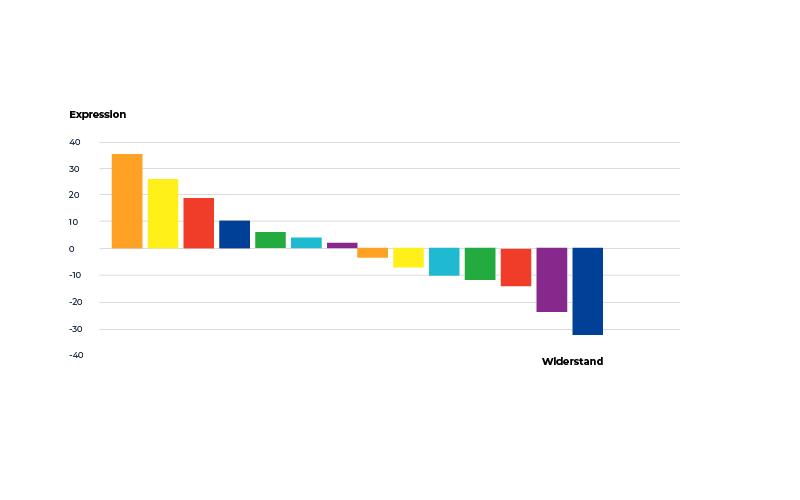 Expression

40
30
20
10
0
-10
-20
-30
-40

Widerstand