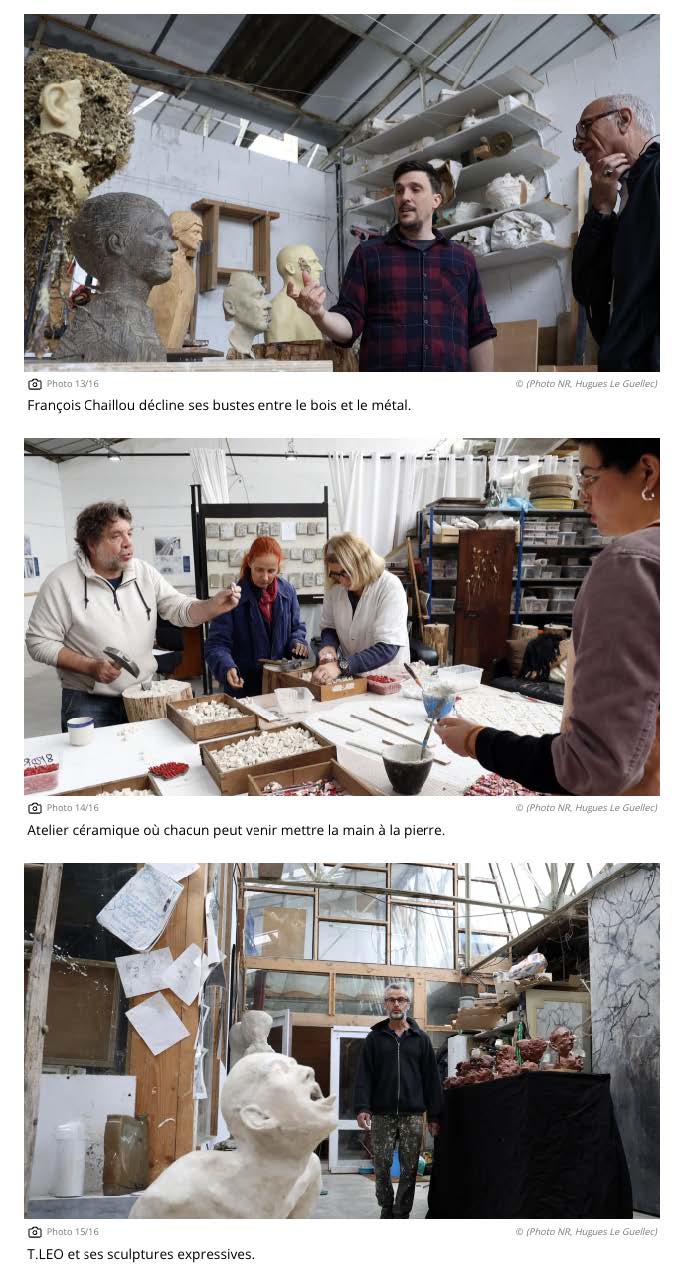 Photo 13/16
© (Photo NR, Hugues Le Guellec)

François Chaillou décline ses bustes entre le bois et le métal.

Photo 14/16
© (Photo NR, Hugues Le Guellec)

Atelier céramique où chacun peut venir mettre la main à la pierre.

Photo 15/16
© (Photo NR, Hugues Le Guellec)

T.LEO et ses sculptures expressives.