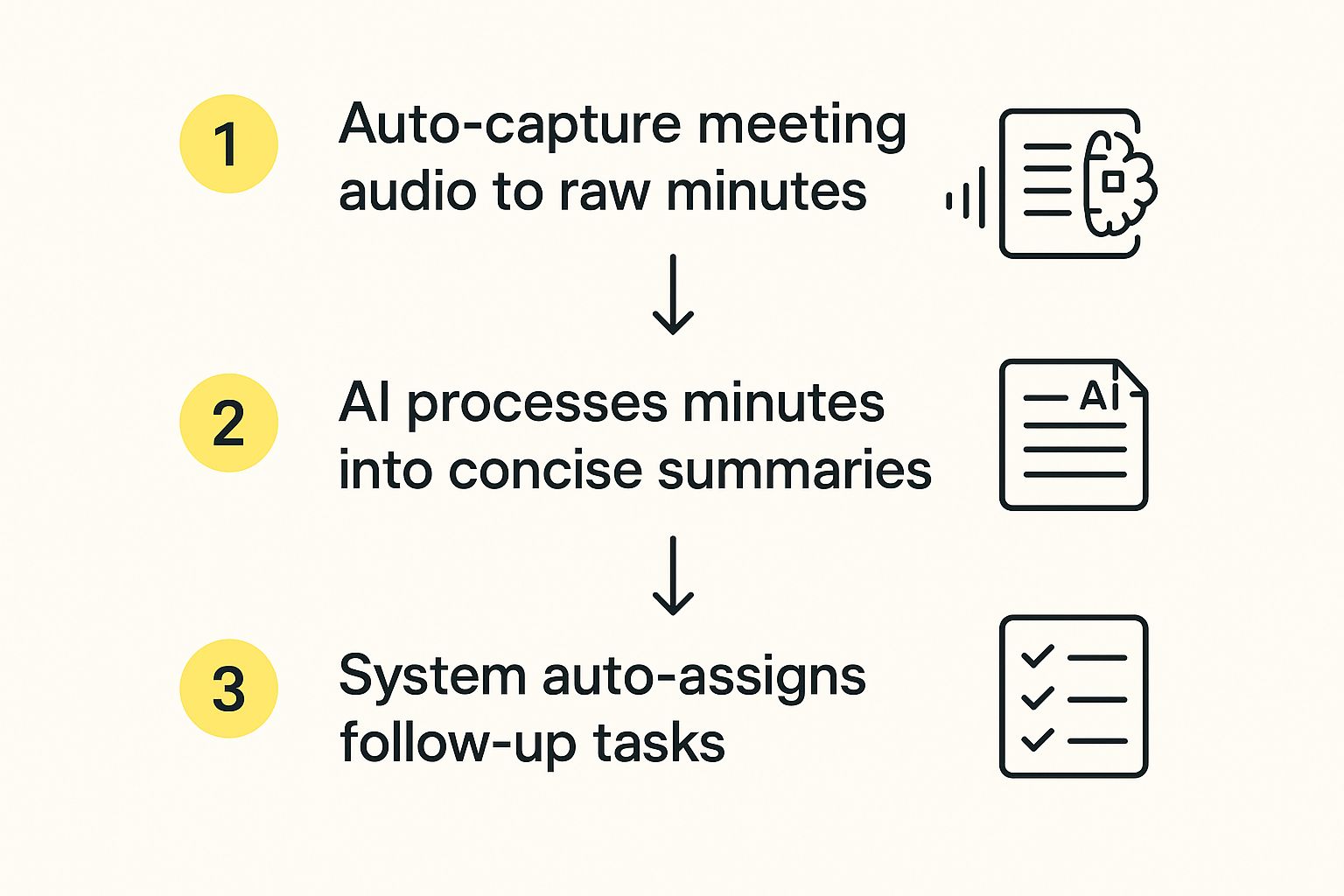 1 Auto-capture meeting audio to raw minutes

2 AI processes minutes into concise summaries

AI

3 System auto-assigns follow-up tasks