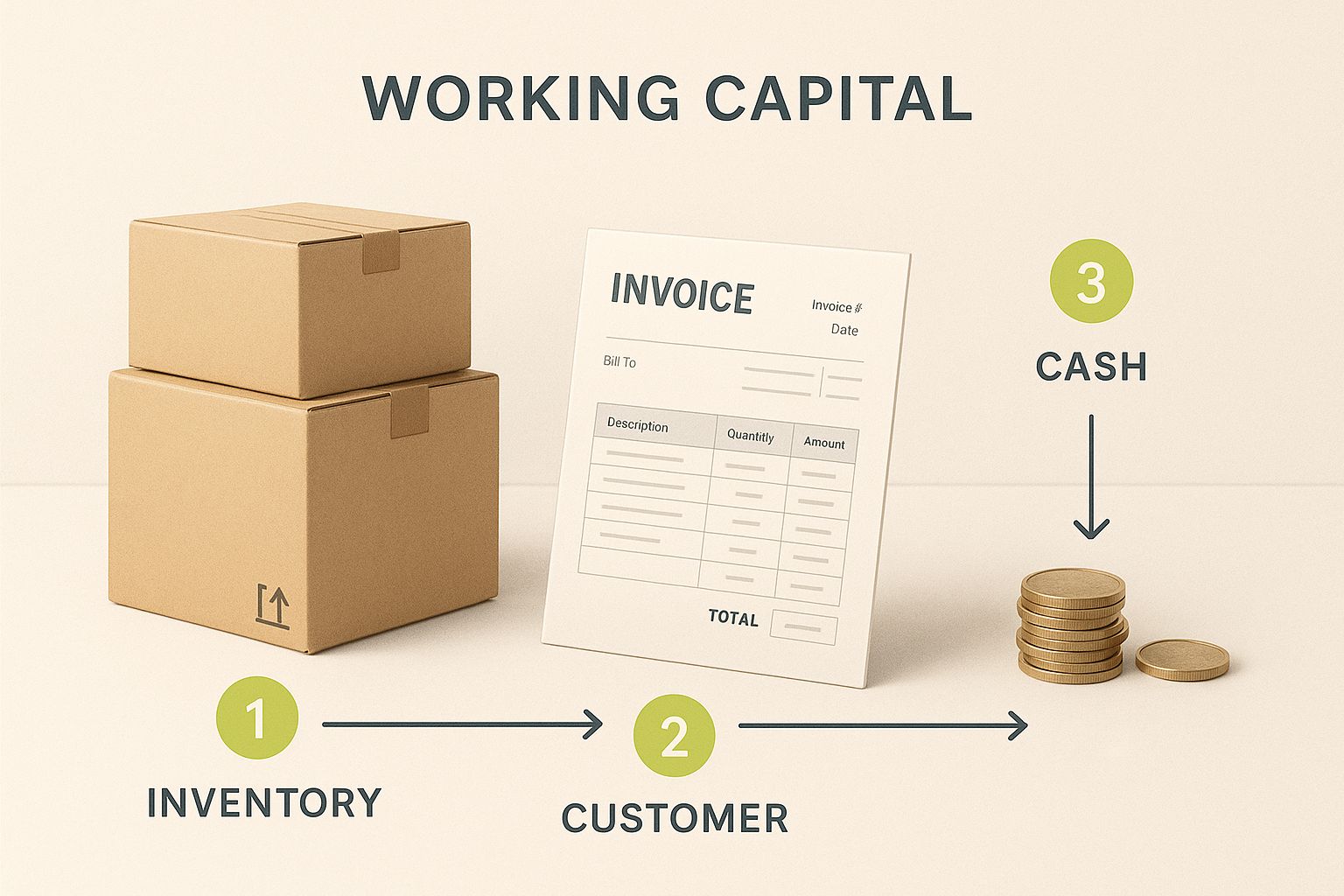 WORKING CAPITAL

INVOICE
Invoice #
Date
Bill To

| Description | Quantitly | Amount |
|---|---|---|
| | | |
| | | |
| | | |
| | | |
| | | |

TOTAL

3
CASH

1
INVENTORY

2
CUSTOMER