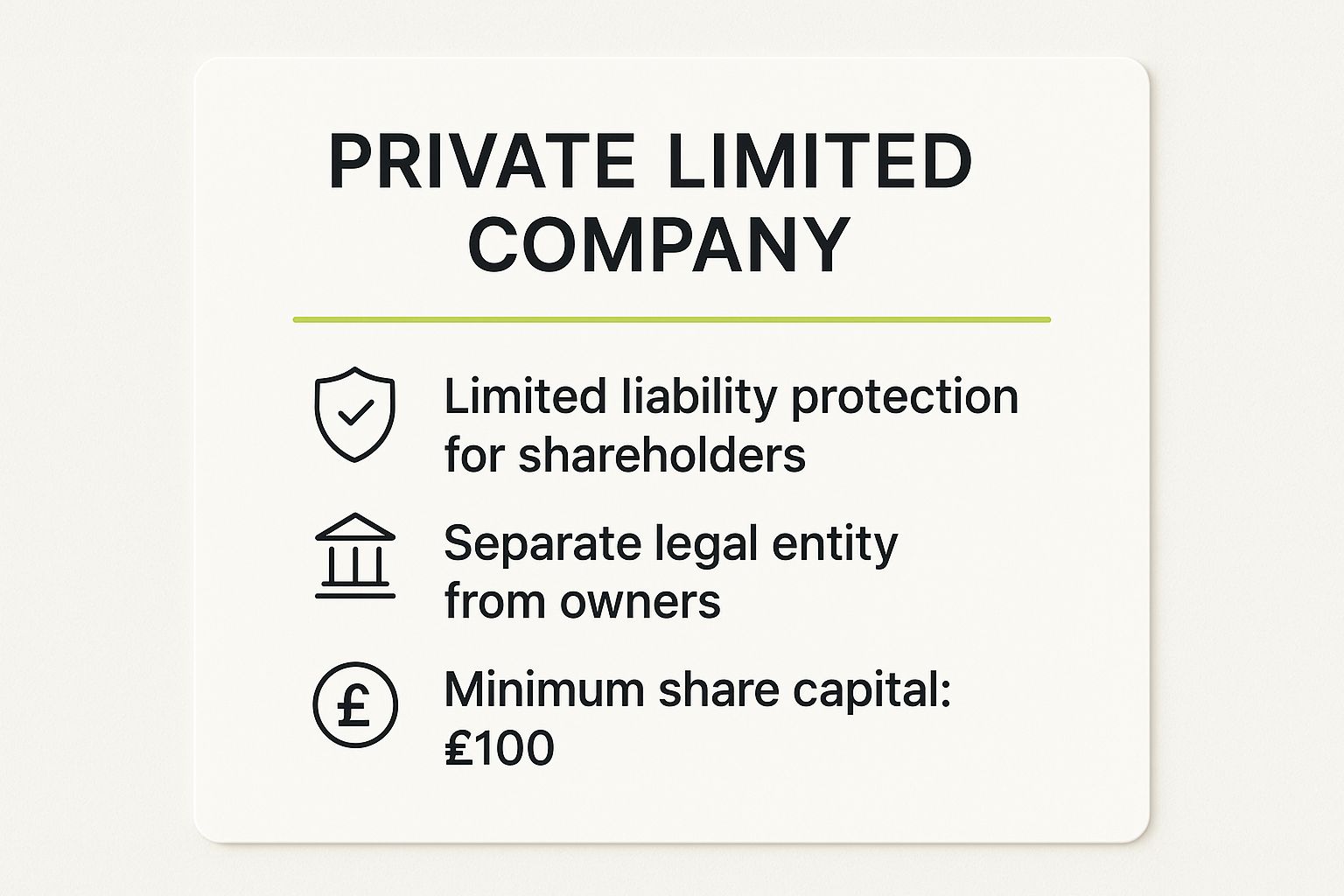 PRIVATE LIMITED COMPANY

Limited liability protection for shareholders

Separate legal entity from owners

£

Minimum share capital: £100