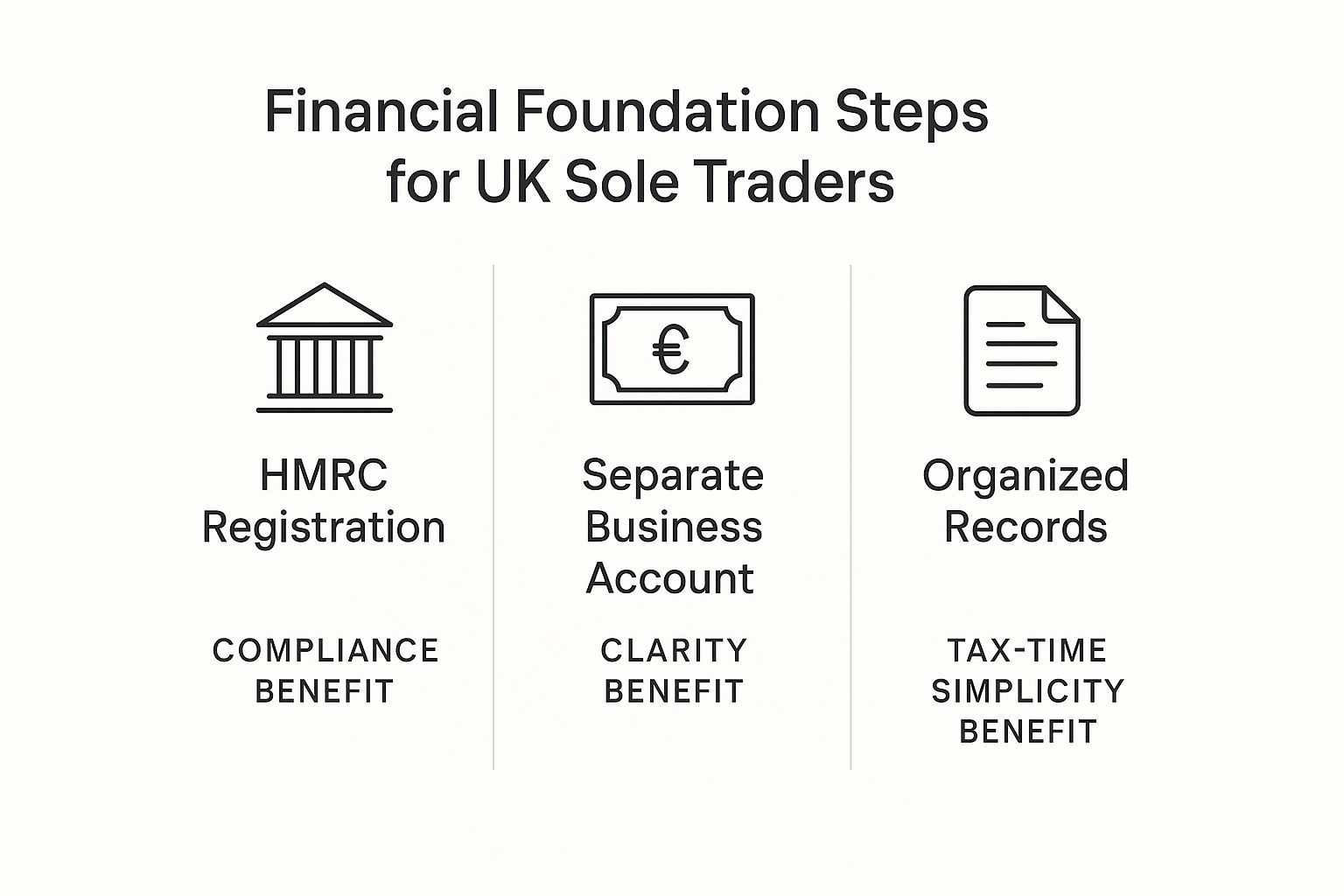 Financial Foundation Steps for UK Sole Traders

€

HMRC Registration

COMPLIANCE BENEFIT

Separate Business Account

CLARITY BENEFIT

Organized Records

TAX-TIME SIMPLICITY BENEFIT