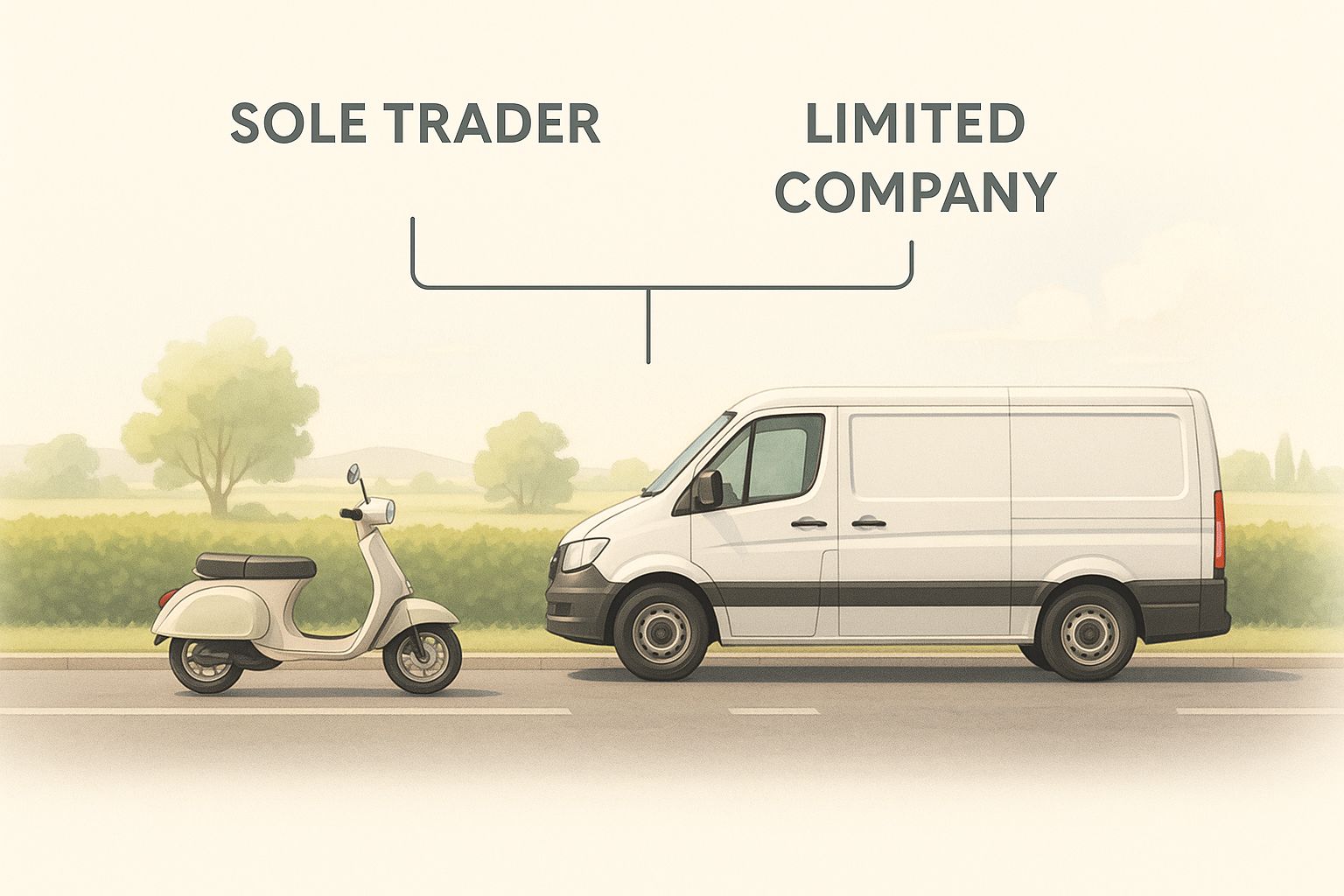 SOLE TRADER

LIMITED COMPANY