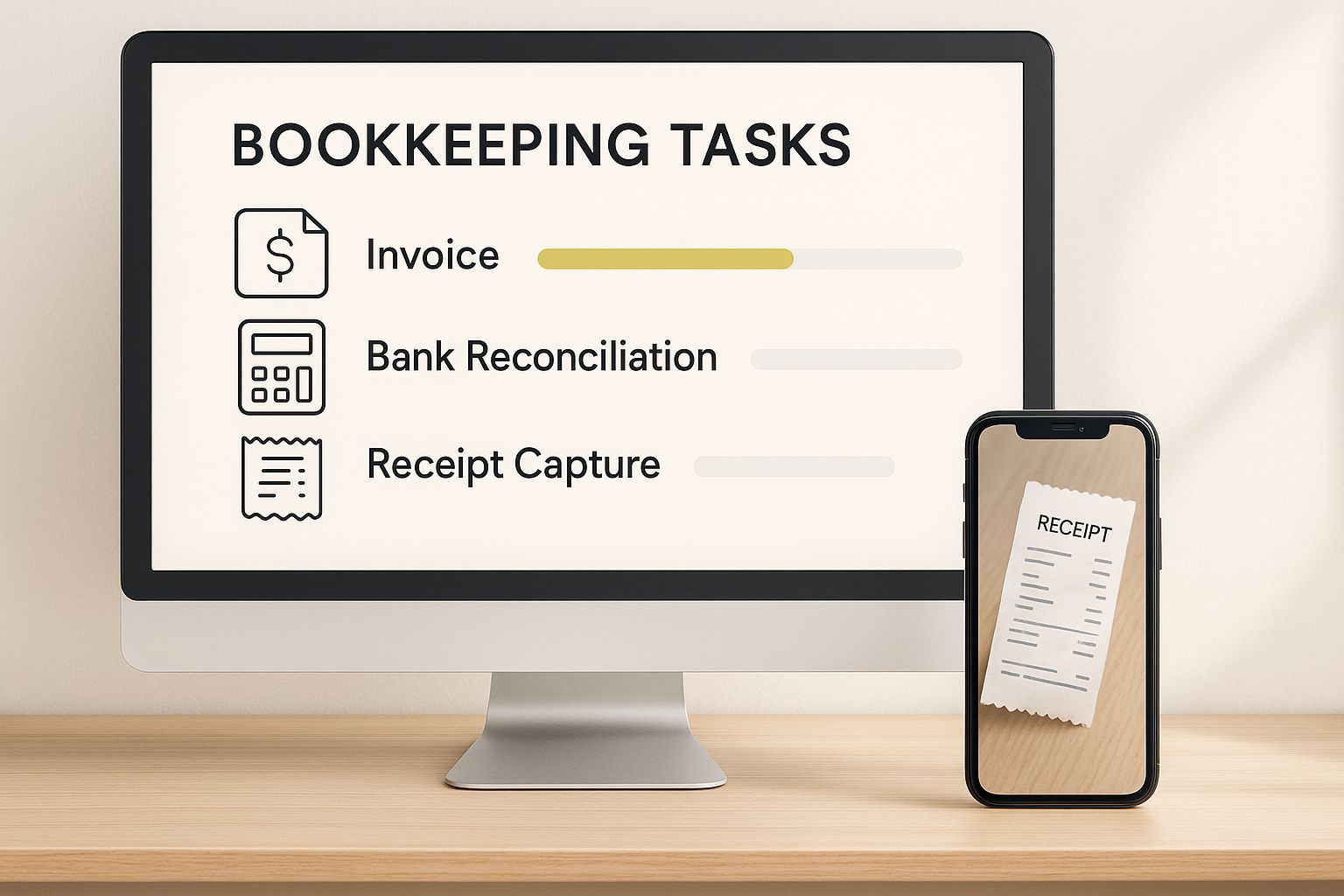 BOOKKEEPING TASKS

$

Invoice

Bank Reconciliation

Receipt Capture

RECEIPT