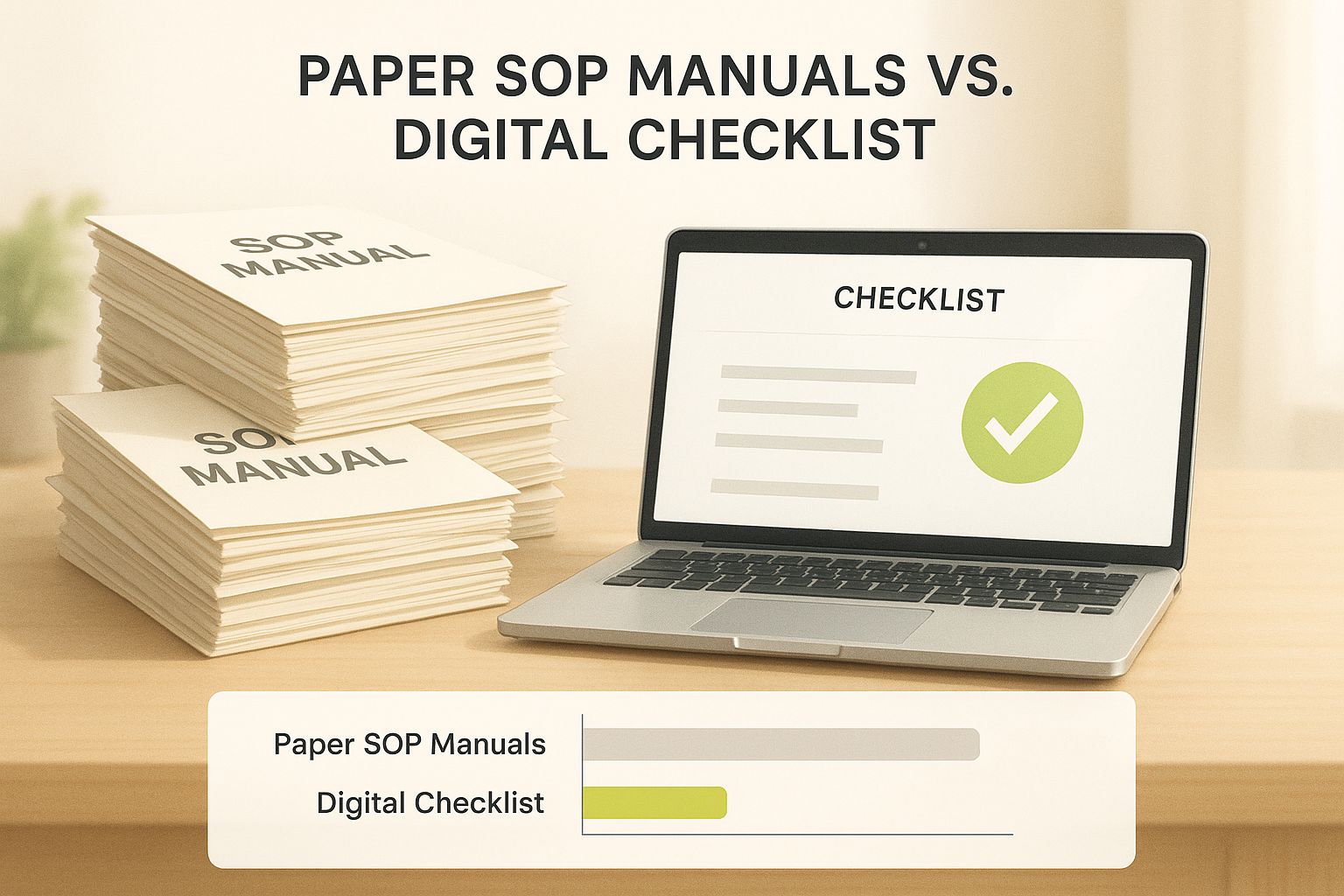 PAPER SOP MANUALS VS. DIGITAL CHECKLIST

SOP MANUAL

SOP MANUAL

CHECKLIST

Paper SOP Manuals

Digital Checklist