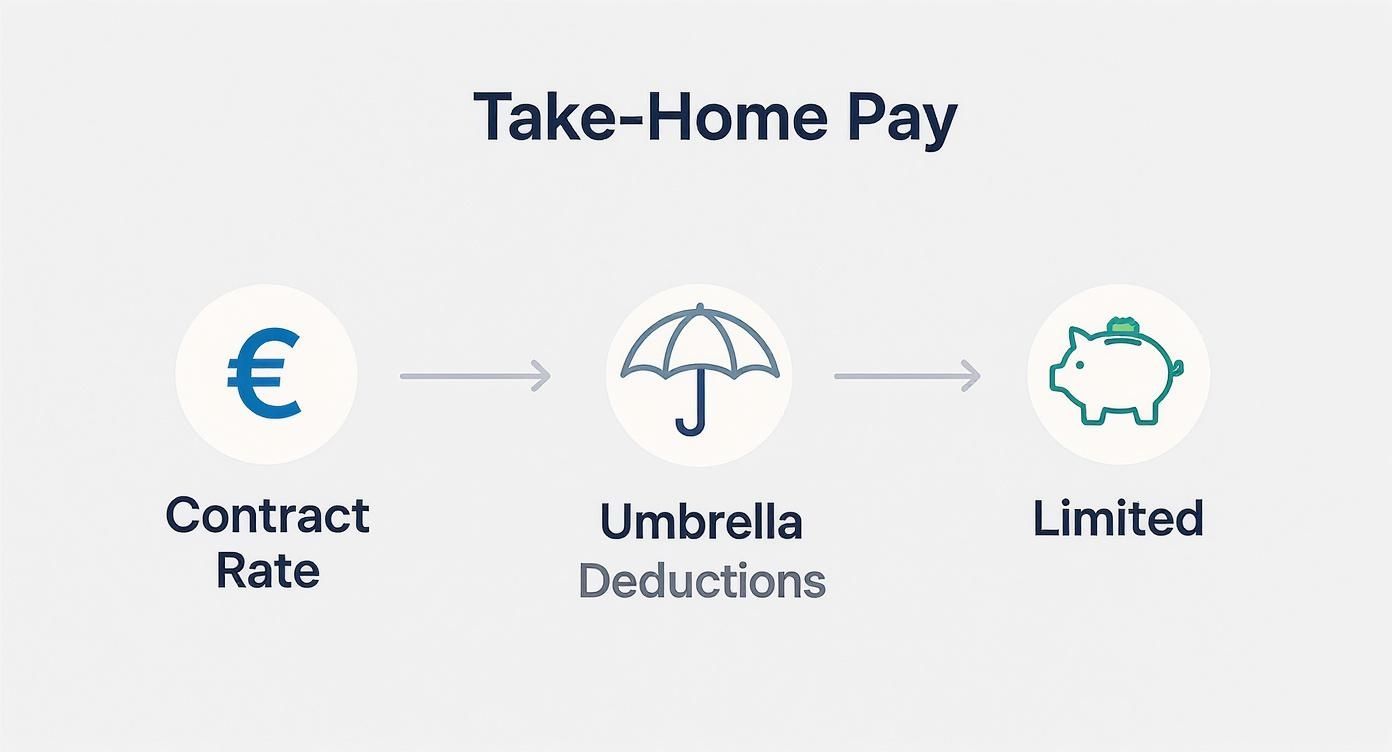 Take-Home Pay

€

Contract Rate

Umbrella
Deductions

Limited