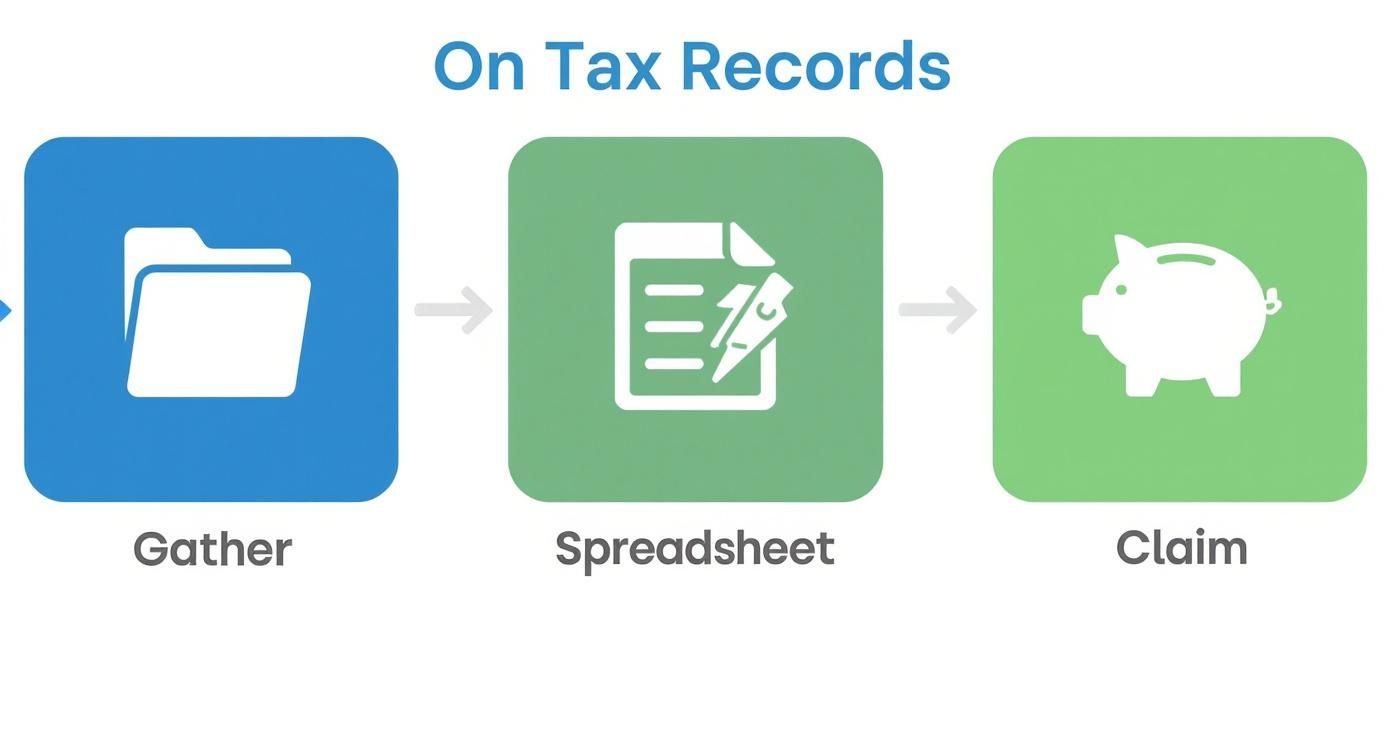 On Tax Records

Gather

Spreadsheet

Claim