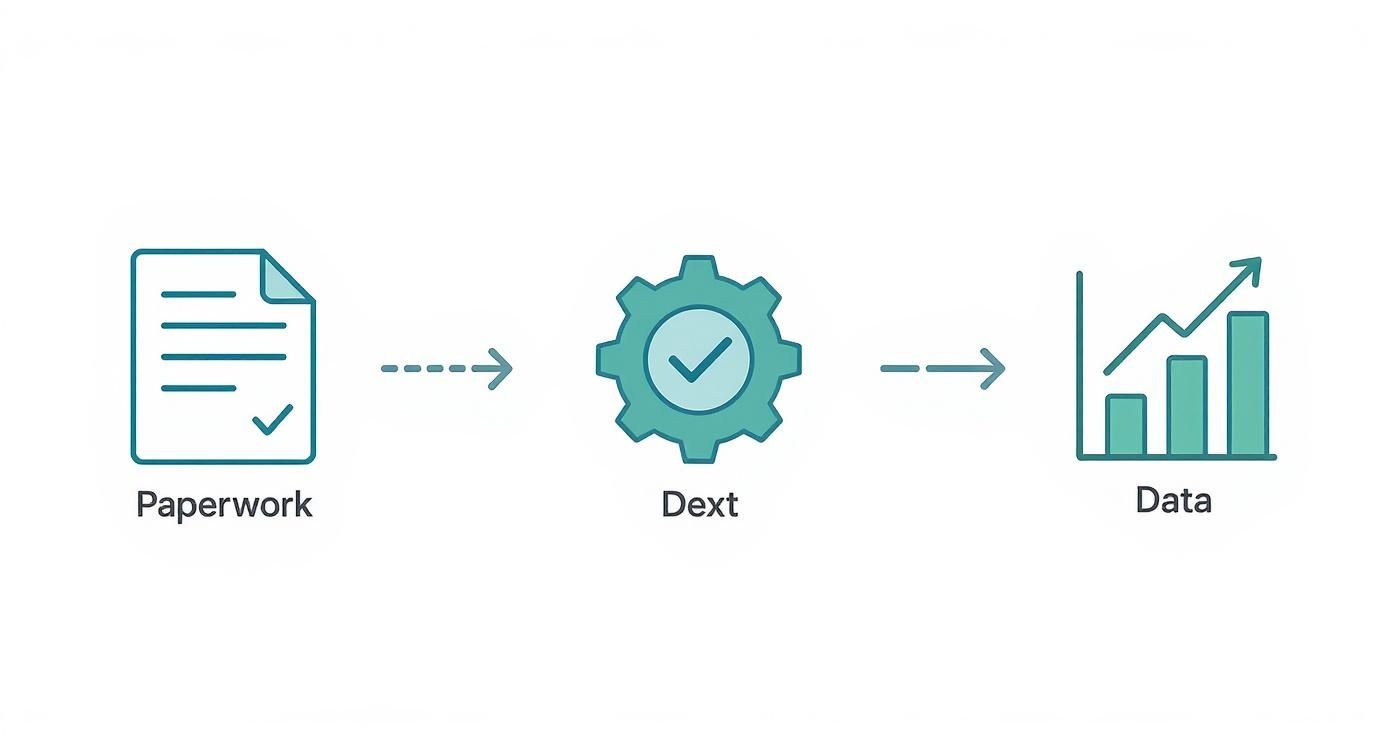 Paperwork

Dext

Data