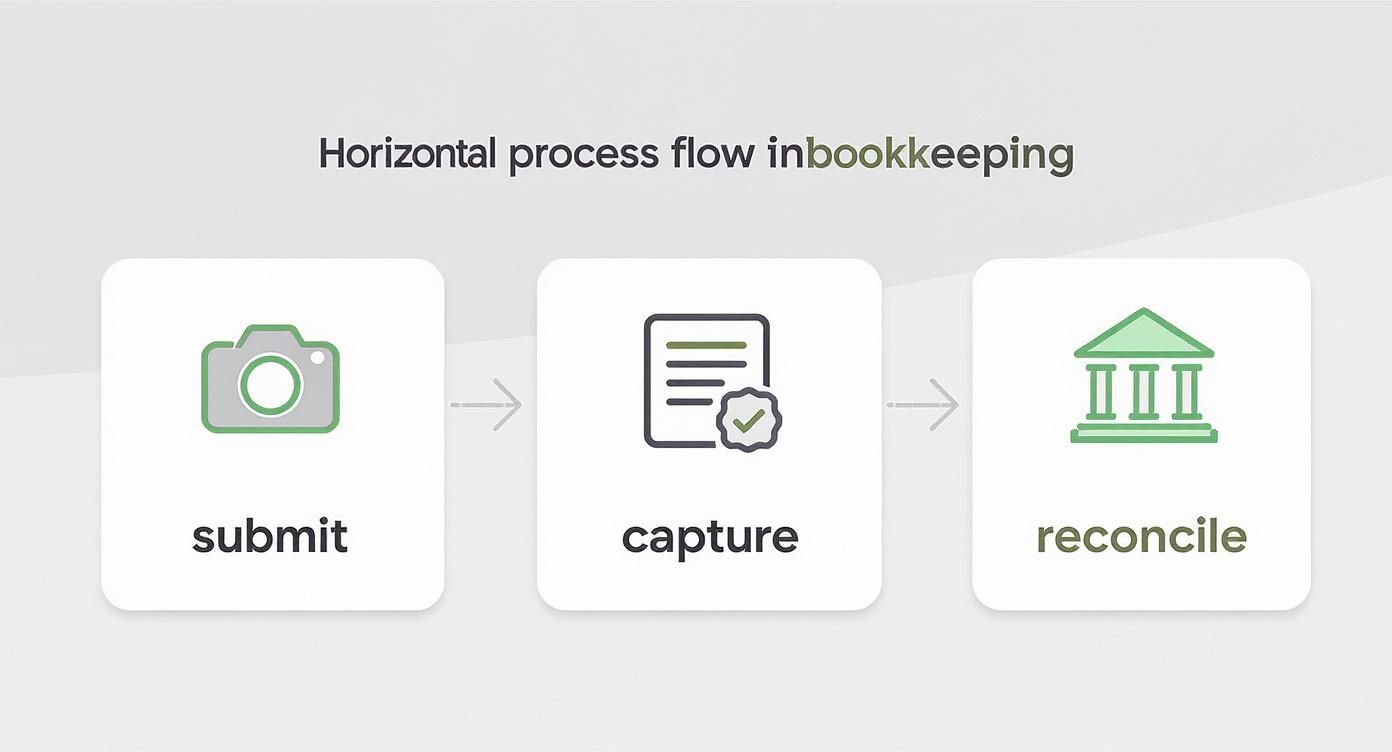 Horizontal process flow inbookkeeping

submit

capture

reconcile