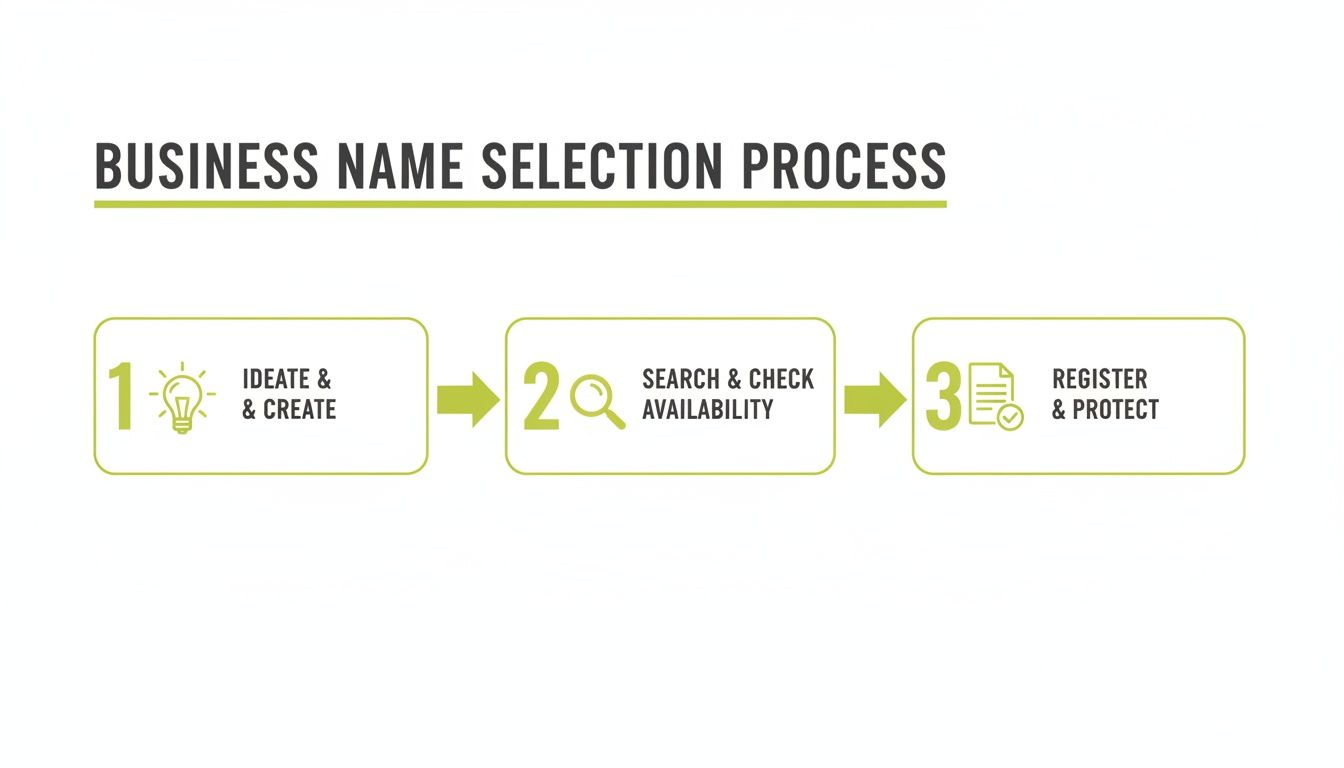 BUSINESS NAME SELECTION PROCESS

1 IDEATE & & CREATE

2 SEARCH & CHECK AVAILABILITY

3 REGISTER & PROTECT