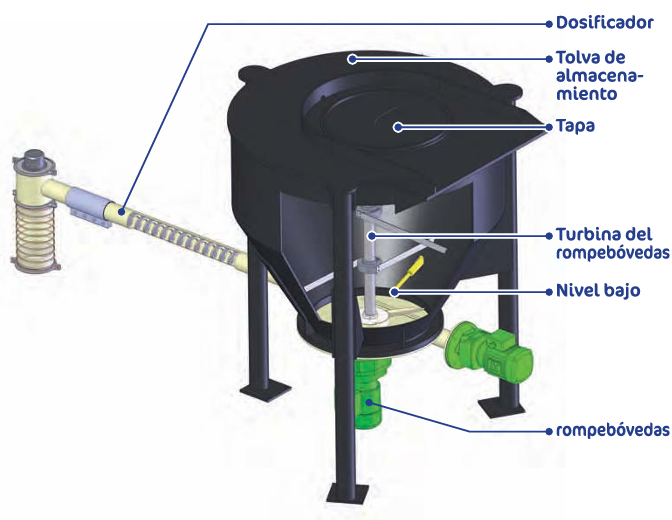 Dosificador

Tolva de almacenamiento

Tapa

Turbina del rompebóvedas

Nivel bajo

rompebóvedas