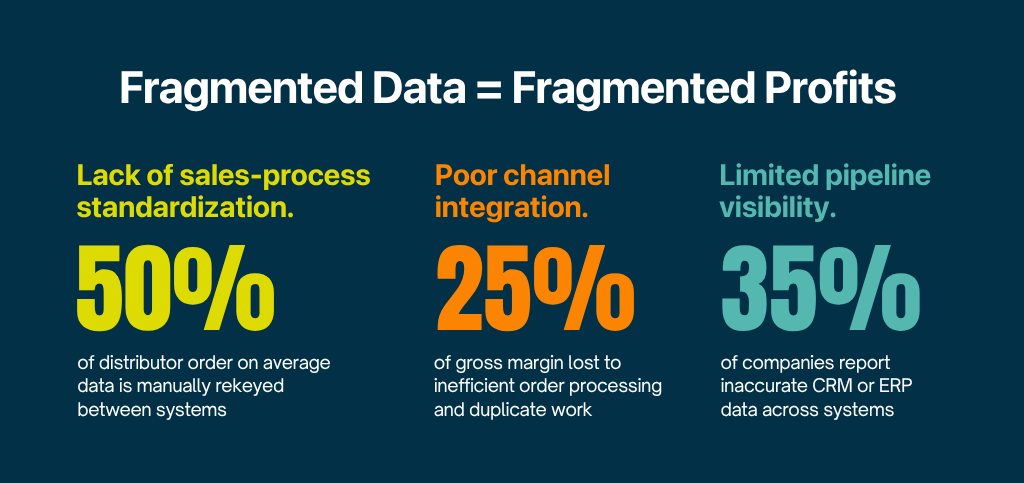 Fragmented Data = Fragmented Profits

Lack of sales-process standardization.

50%

of distributor order on average data is manually rekeyed between systems

Poor channel integration.

25%

of gross margin lost to inefficient order processing and duplicate work

Limited pipeline visibility.

35%

of companies report inaccurate CRM or ERP data across systems