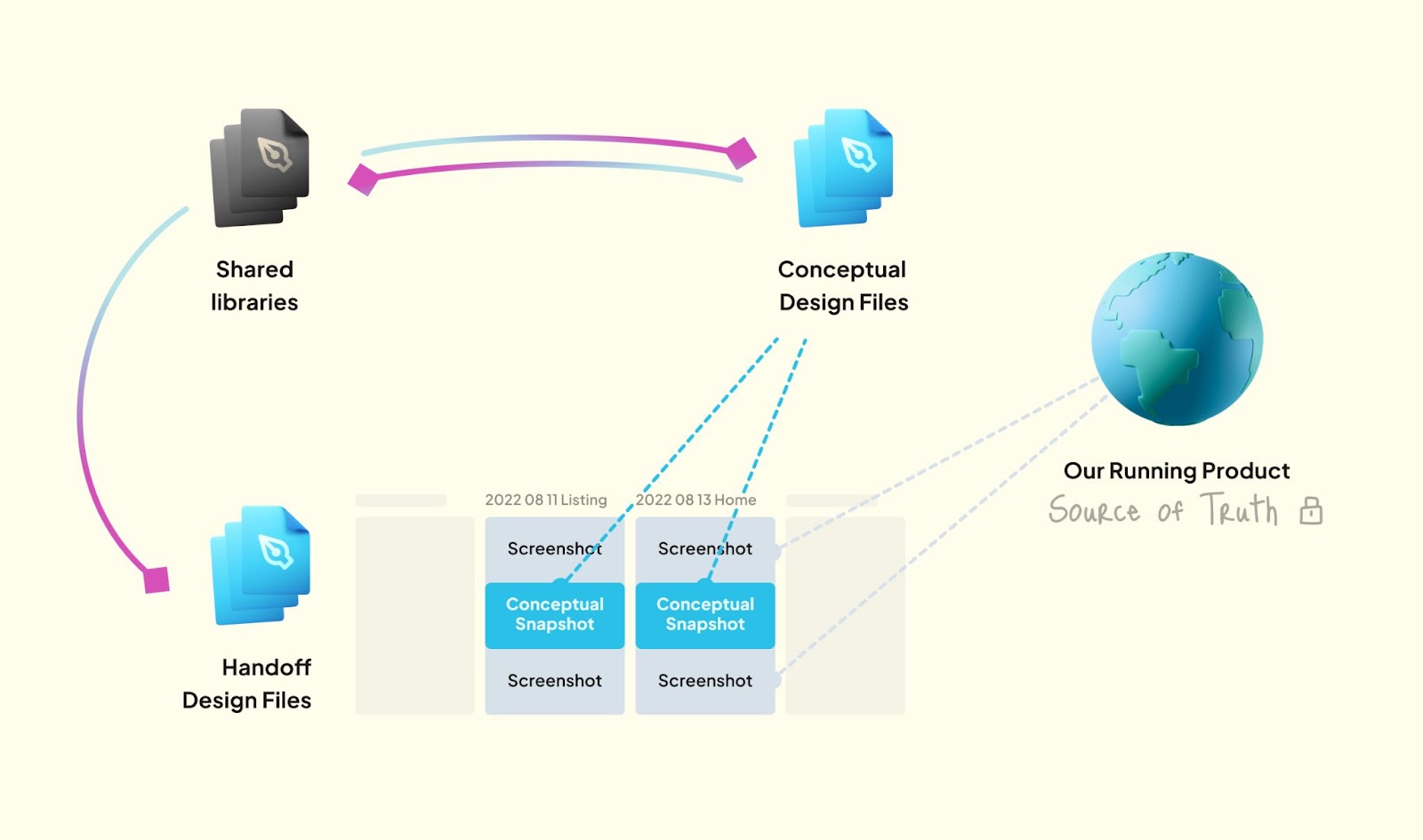 Shared libraries

Conceptual Design Files

Our Running Product
Source of Truth

Handoff Design Files

2022 08 11 Listing

Screenshot

Conceptual Snapshot

Screenshot

2022 08 13 Home

Screenshot

Conceptual Snapshot

Screenshot