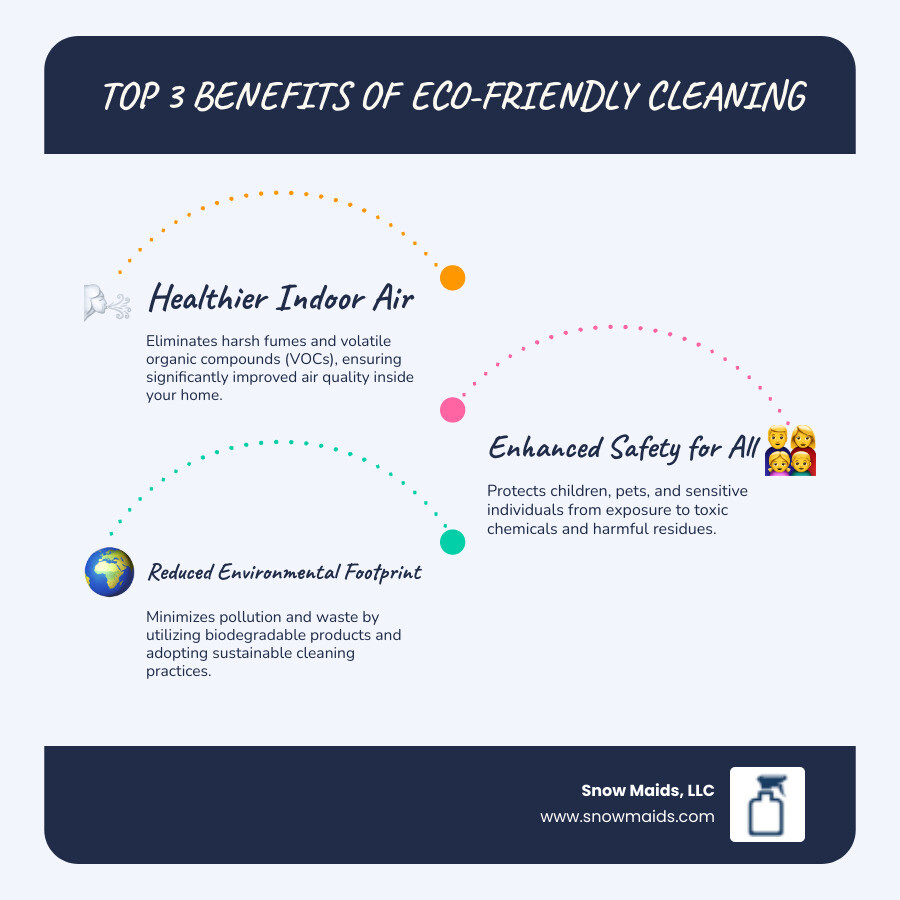 TOP 3 BENEFITS OF ECO-FRIENDLY CLEANING

Healthier Indoor Air

Eliminates harsh fumes and volatile organic compounds (VOCs), ensuring significantly improved air quality inside your home.

Enhanced Safety for All

Protects children, pets, and sensitive individuals from exposure to toxic chemicals and harmful residues.

Reduced Environmental Footprint

Minimizes pollution and waste by utilizing biodegradable products and adopting sustainable cleaning practices.

Snow Maids, LLC
www.snowmaids.com