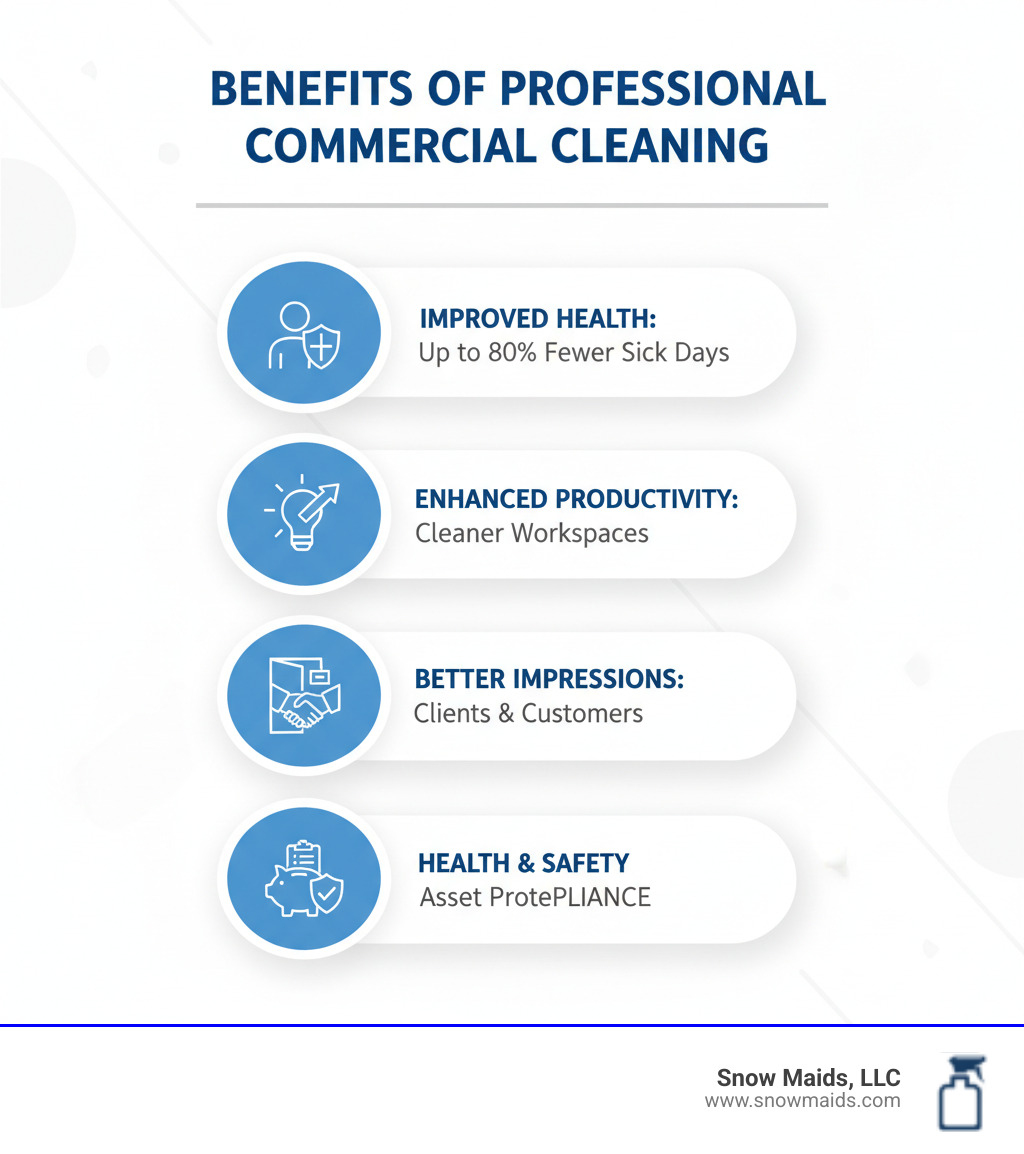 BENEFITS OF PROFESSIONAL COMMERCIAL CLEANING

IMPROVED HEALTH:
Up to 80% Fewer Sick Days

ENHANCED PRODUCTIVITY:
Cleaner Workspaces

BETTER IMPRESSIONS:
Clients & Customers

HEALTH & SAFETY
Asset ProtePLIANCE

Snow Maids, LLC
www.snowmaids.com