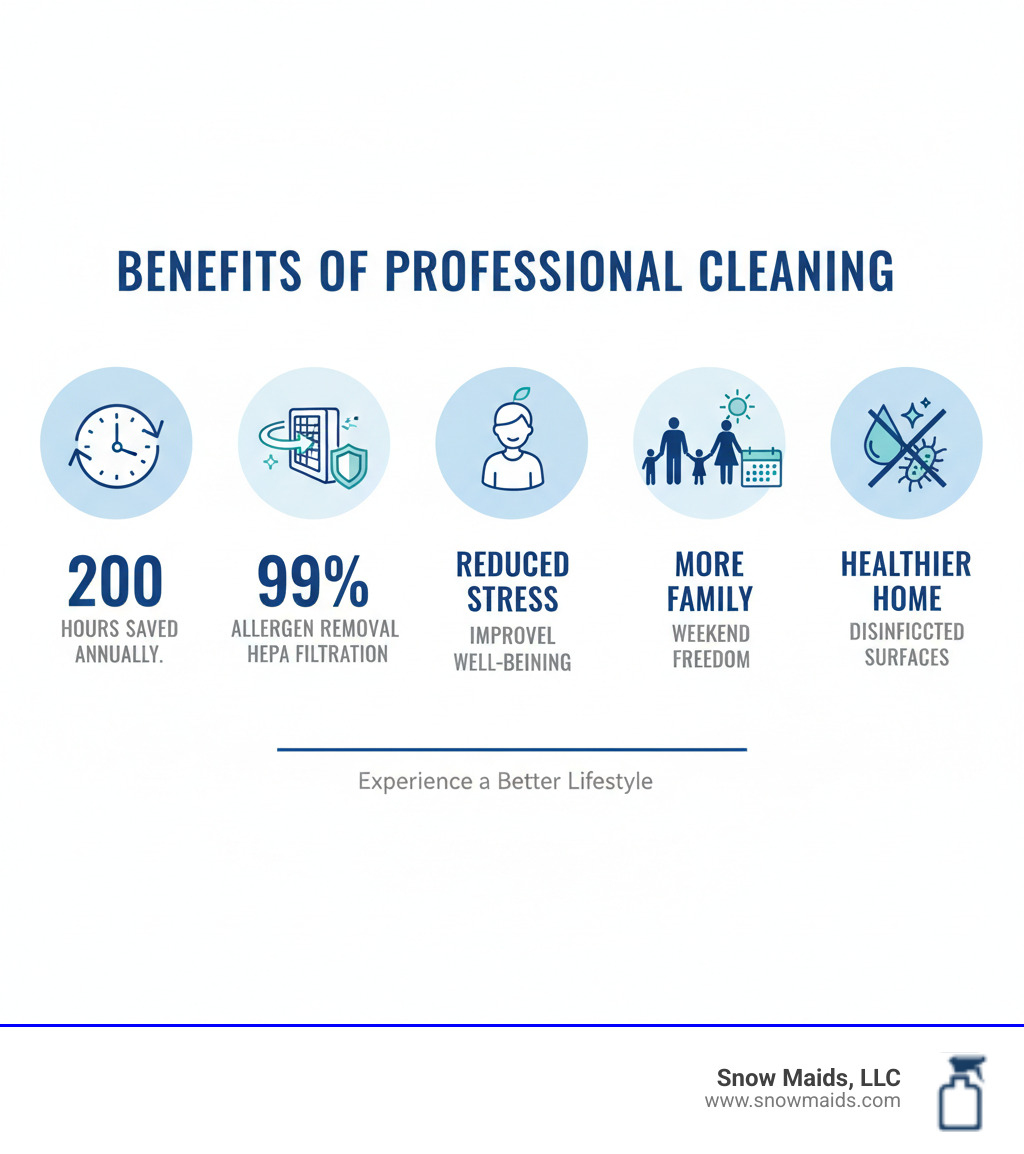 BENEFITS OF PROFESSIONAL CLEANING

200
HOURS SAVED ANNUALLY.

99%
ALLERGEN REMOVAL HEPA FILTRATION

REDUCED STRESS
IMPROVEL WELL-BEINING

MORE FAMILY
WEEKEND FREEDOM

HEALTHIER HOME
DISINFICCTED SURFACES

Experience a Better Lifestyle

Snow Maids, LLC
www.snowmaids.com