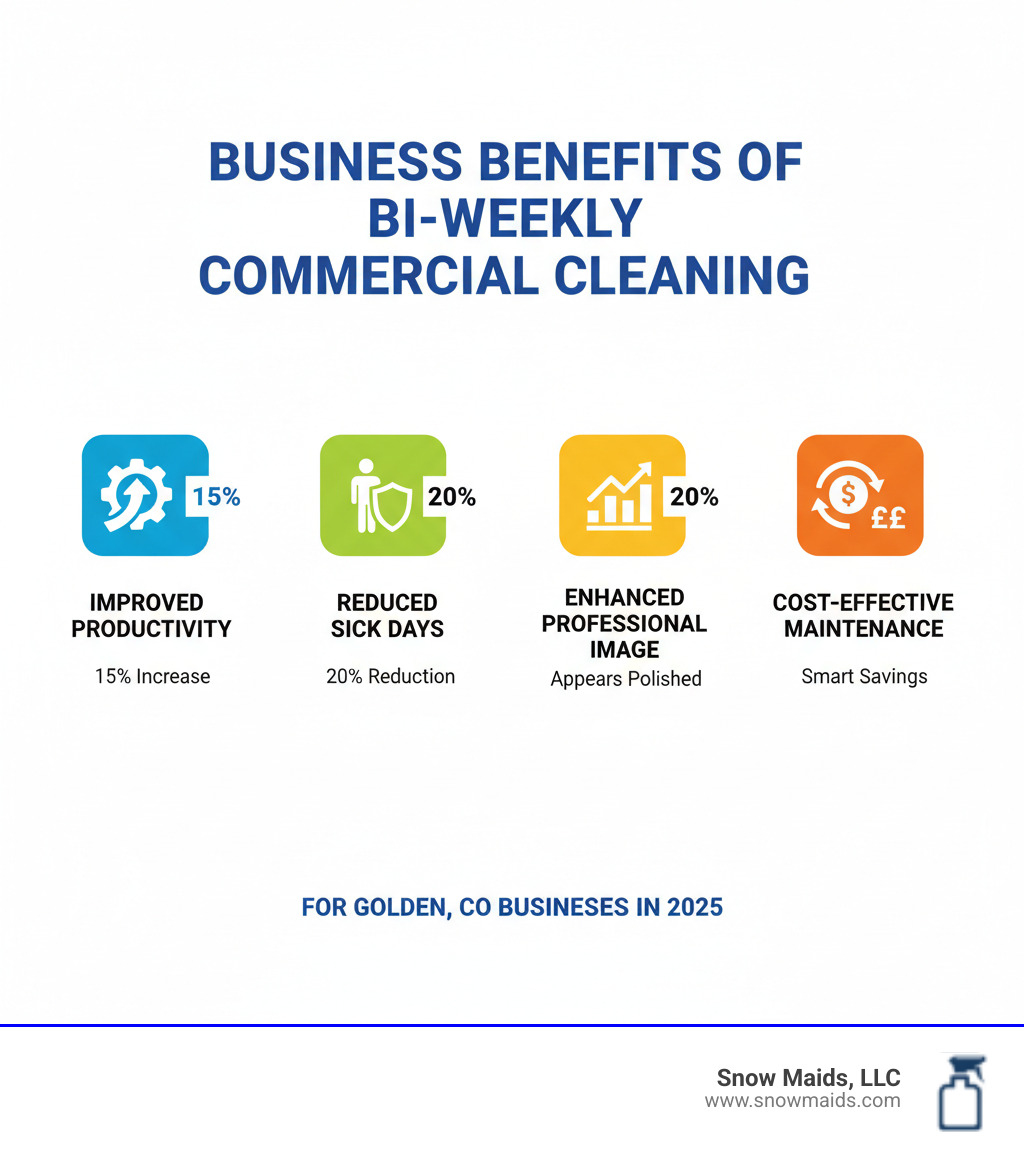 BUSINESS BENEFITS OF BI-WEEKLY COMMERCIAL CLEANING

15%

IMPROVED PRODUCTIVITY

15% Increase

20%

REDUCED SICK DAYS

20% Reduction

20%

ENHANCED PROFESSIONAL IMAGE

Appears Polished

$ ££

COST-EFFECTIVE MAINTENANCE

Smart Savings

FOR GOLDEN, CO BUSINESES IN 2025

Snow Maids, LLC
www.snowmaids.com