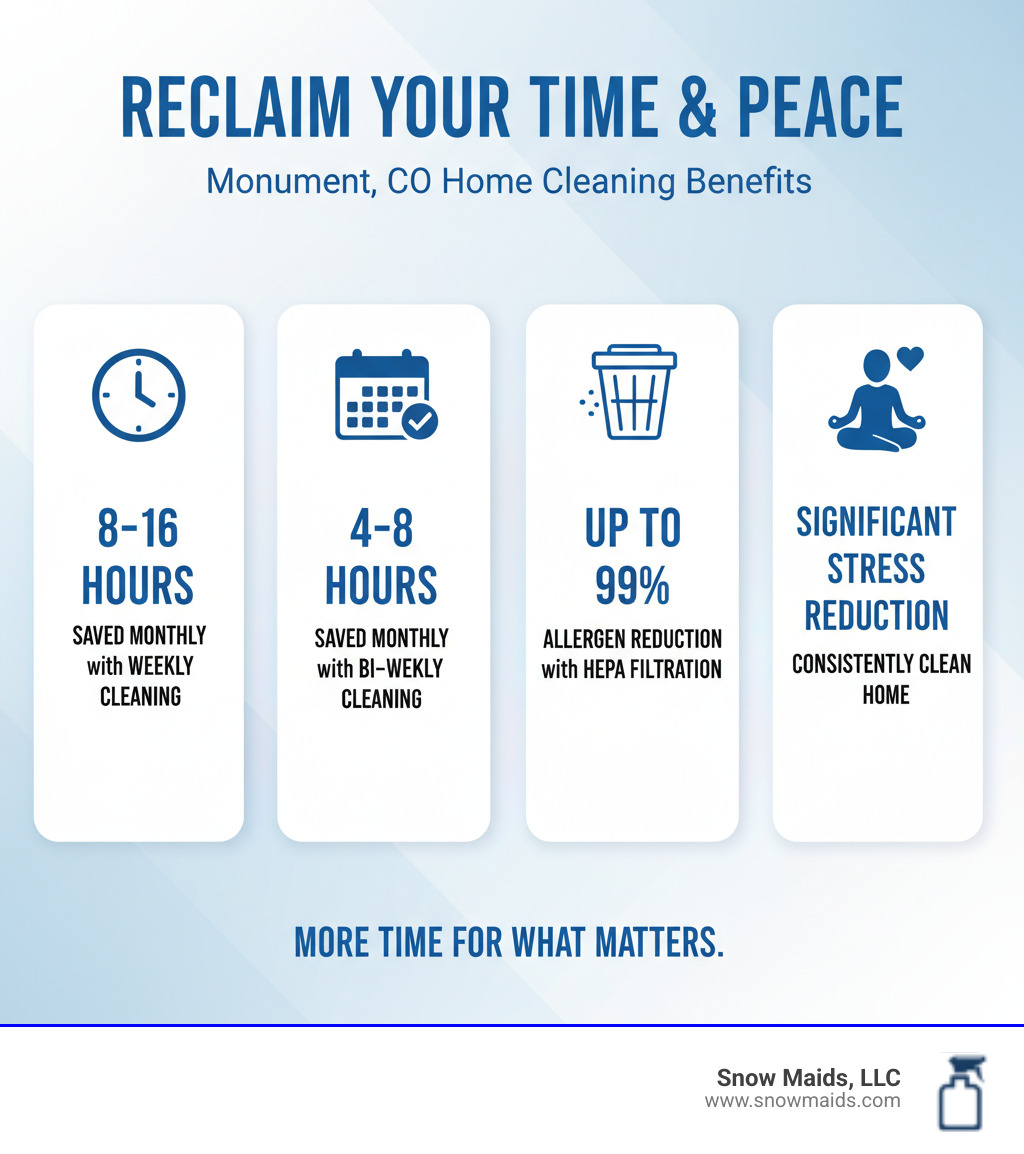 RECLAIM YOUR TIME & PEACE

Monument, CO Home Cleaning Benefits

8-16 HOURS

SAVED MONTHLY with WEEKLY CLEANING

4-8 HOURS

SAVED MONTHLY with BI-WEKLY CLEANING

UP TO 99%

ALLERGEN REDUCTION with HEPA FILTRATION

SIGNIFICANT STRESS REDUCTION

CONSISTENTLY CLEAN HOME

MORE TIME FOR WHAT MATTERS.

Snow Maids, LLC
www.snowmaids.com