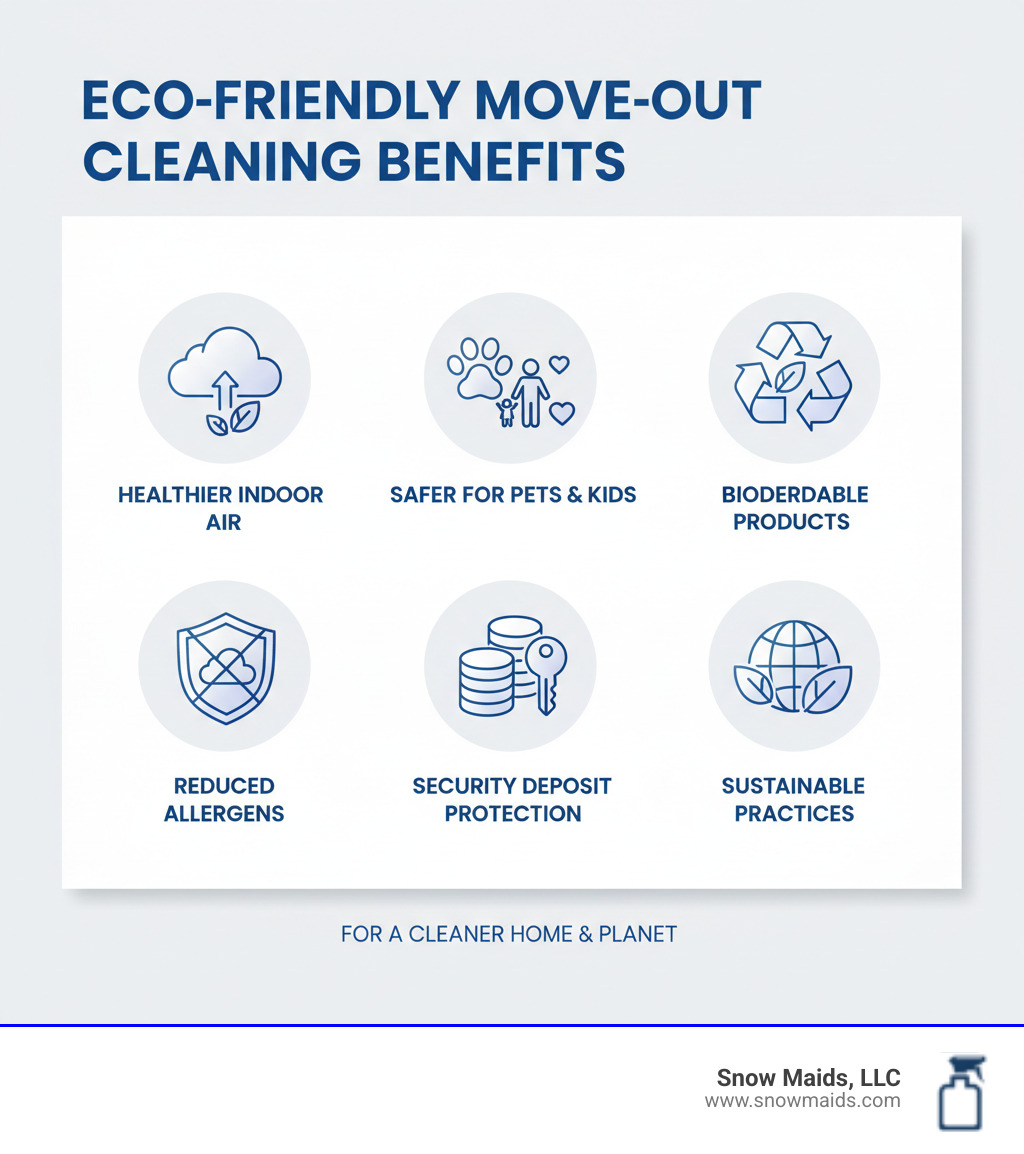 ECO-FRIENDLY MOVE-OUT CLEANING BENEFITS

HEALTHIER INDOOR AIR

SAFER FOR PETS & KIDS

BIODERDABLE PRODUCTS

REDUCED ALLERGENS

SECURITY DEPOSIT PROTECTION

SUSTAINABLE PRACTICES

FOR A CLEANER HOME & PLANET

Snow Maids, LLC
www.snowmaids.com