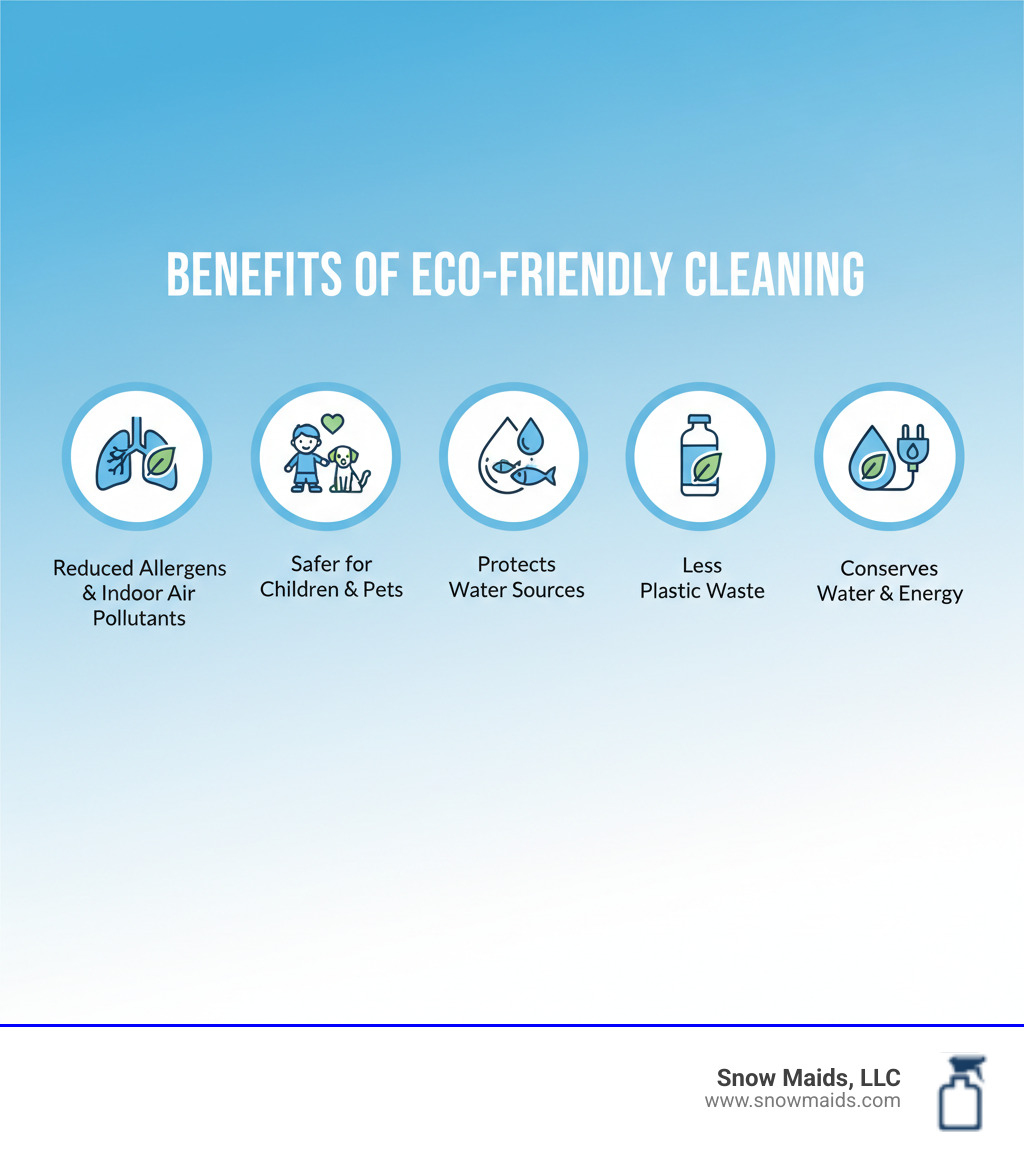 BENEFITS OF ECO-FRIENDLY CLEANING

Reduced Allergens & Indoor Air Pollutants

Safer for Children & Pets

Protects Water Sources

Less Plastic Waste

Conserves Water & Energy

Snow Maids, LLC
www.snowmaids.com