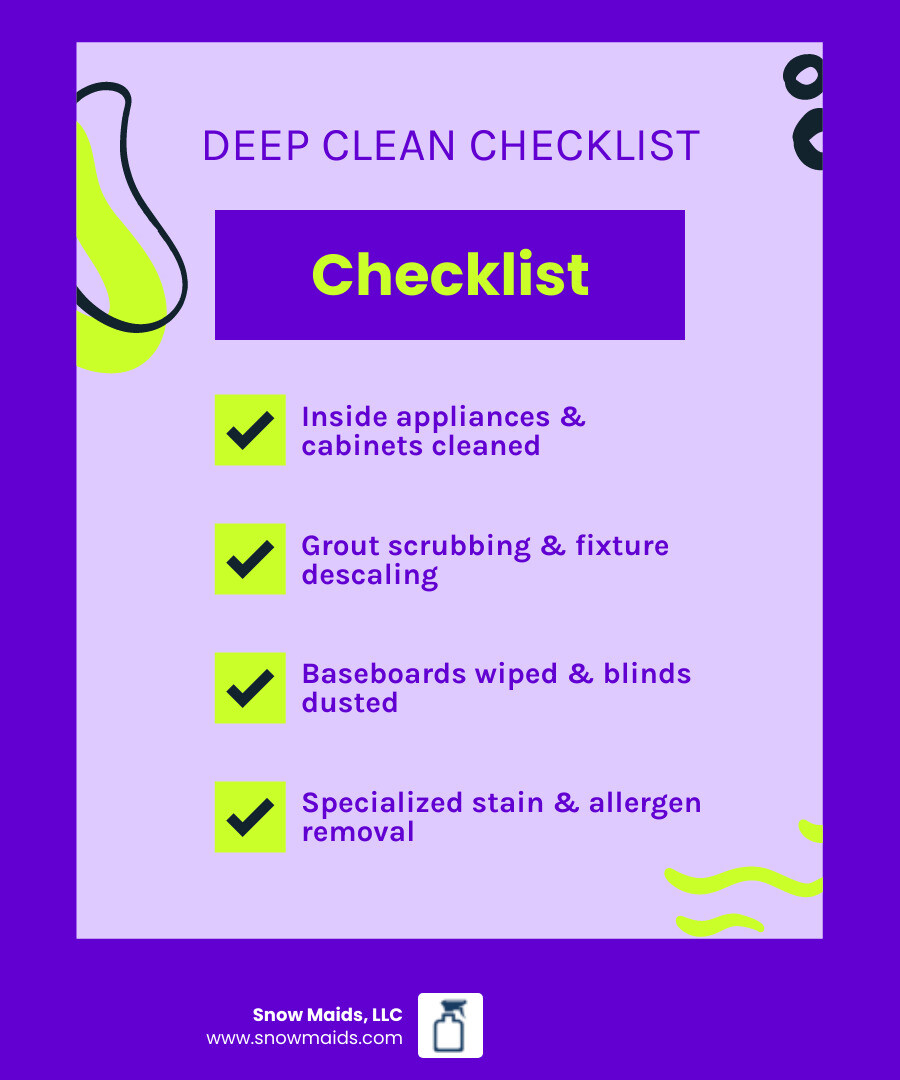 DEEP CLEAN CHECKLIST

Checklist

Inside appliances & cabinets cleaned

Grout scrubbing & fixture descaling

Baseboards wiped & blinds dusted

Specialized stain & allergen removal

Snow Maids, LLC
www.snowmaids.com