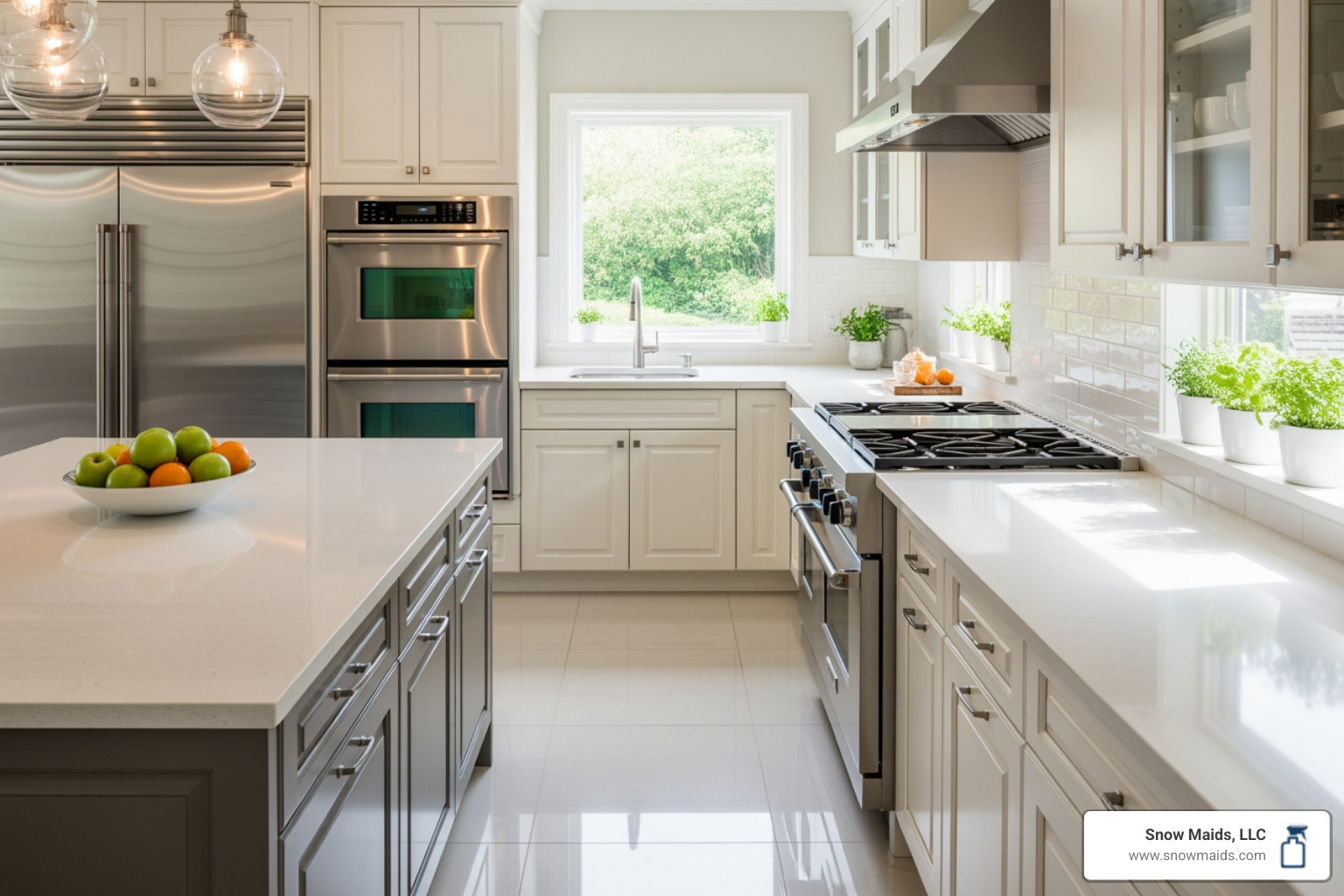 Snow Maids, LLC
www.snowmaids.com