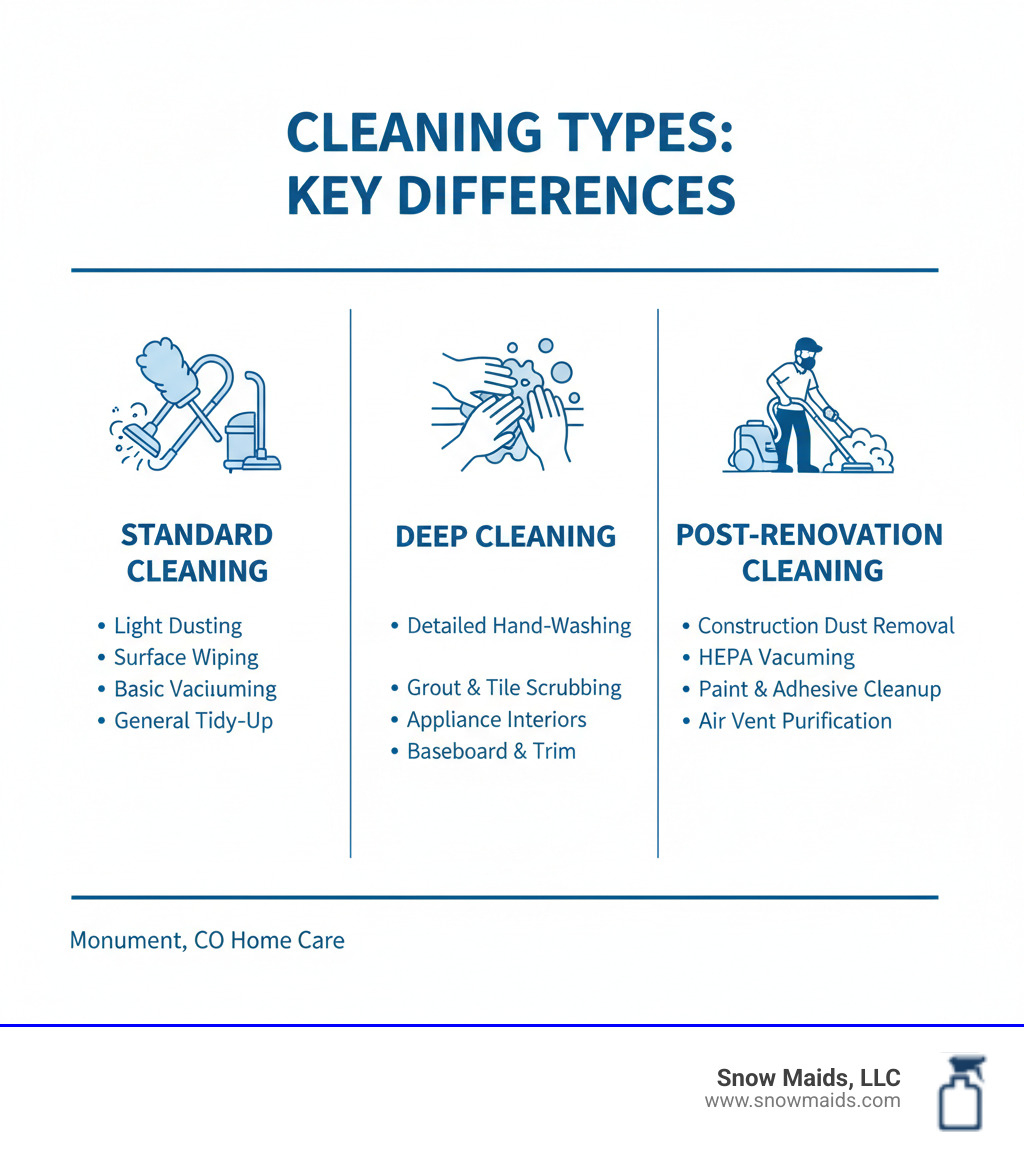 CLEANING TYPES: KEY DIFFERENCES

STANDARD CLEANING

• Light Dusting
• Surface Wiping
• Basic Vaciuuming
• General Tidy-Up

DEEP CLEANING

• Detailed Hand-Washing

• Grout & Tile Scrubbing
• Appliance Interiors
• Baseboard & Trim

POST-RENOVATION CLEANING

• Construction Dust Removal
• HEPA Vacuming
• Paint & Adhesive Cleanup
• Air Vent Purification

Monument, CO Home Care

Snow Maids, LLC
www.snowmaids.com