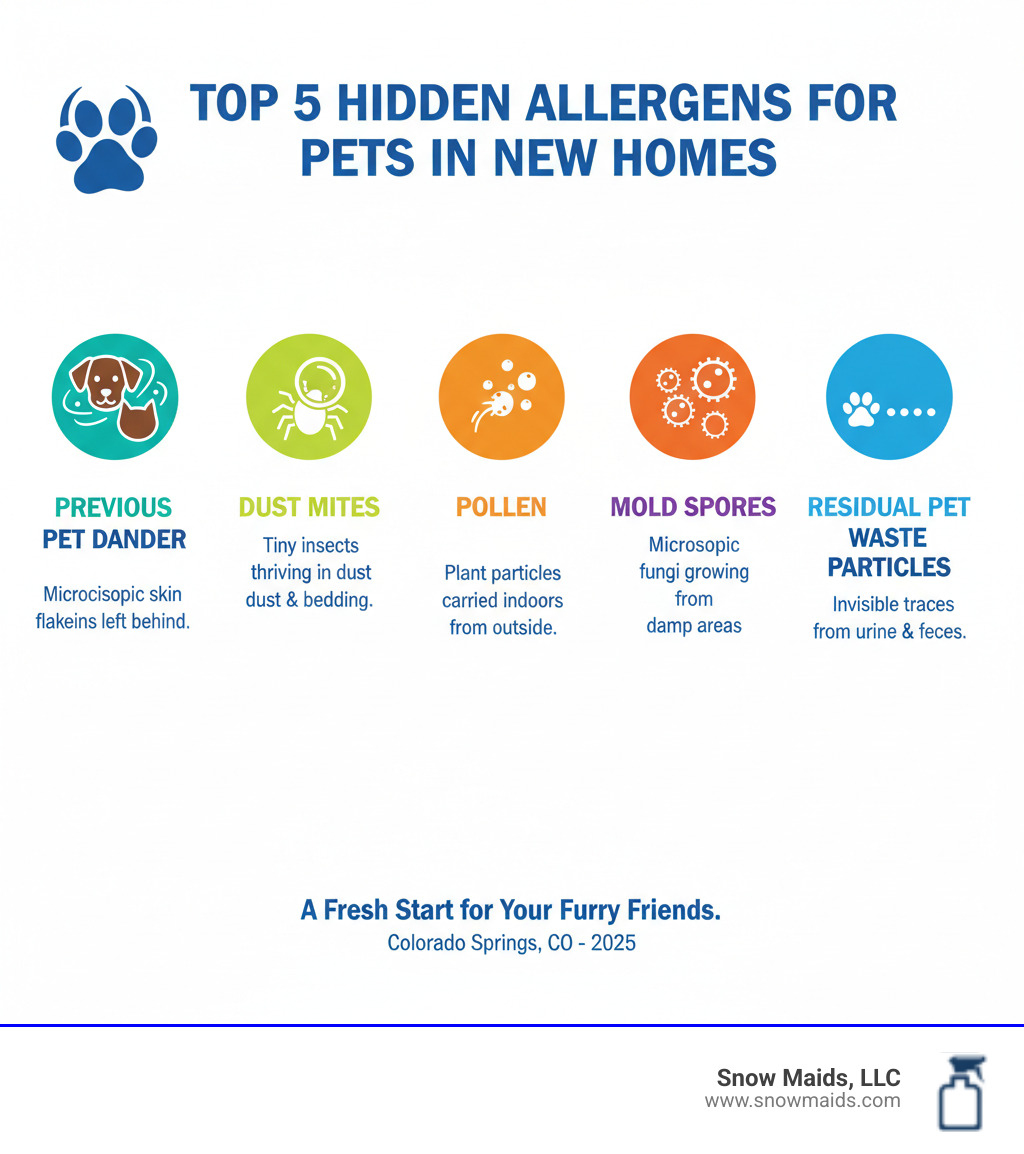 TOP 5 HIDDEN ALLERGENS FOR PETS IN NEW HOMES

PREVIOUS PET DANDER

Microcisopic skin flakeins left behind.

DUST MITES

Tiny insects thriving in dust dust & bedding.

POLLEN

Plant particles carried indoors from outside.

MOLD SPORES

Microsopic fungi growing from damp areas

RESIDUAL PET WASTE PARTICLES

Invisible traces from urine & feces.

A Fresh Start for Your Furry Friends.
Colorado Springs, CO - 2025

Snow Maids, LLC
www.snowmaids.com