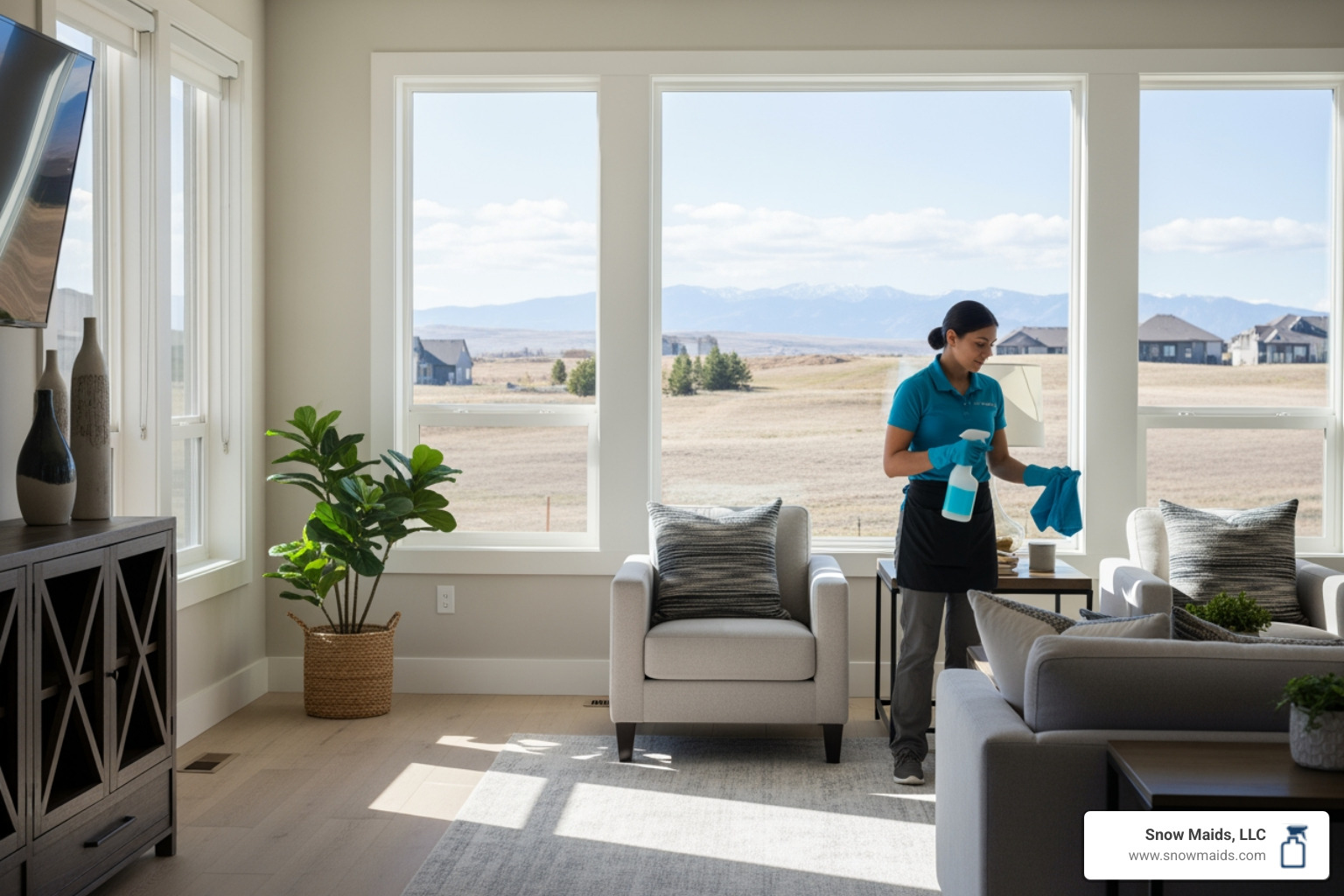 Snow Maids, LLC
www.snowmaids.com