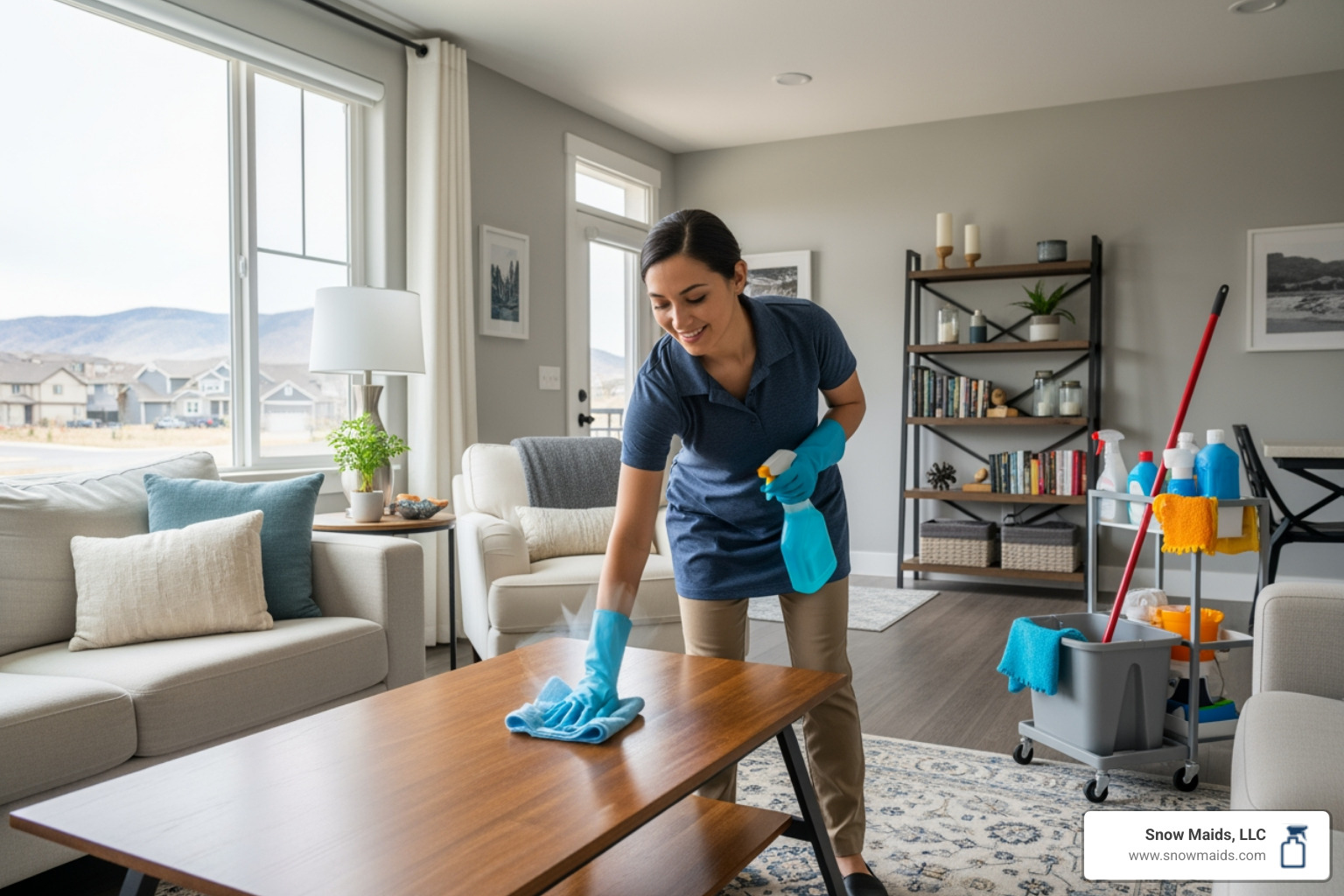 Snow Maids, LLC
www.snowmaids.com