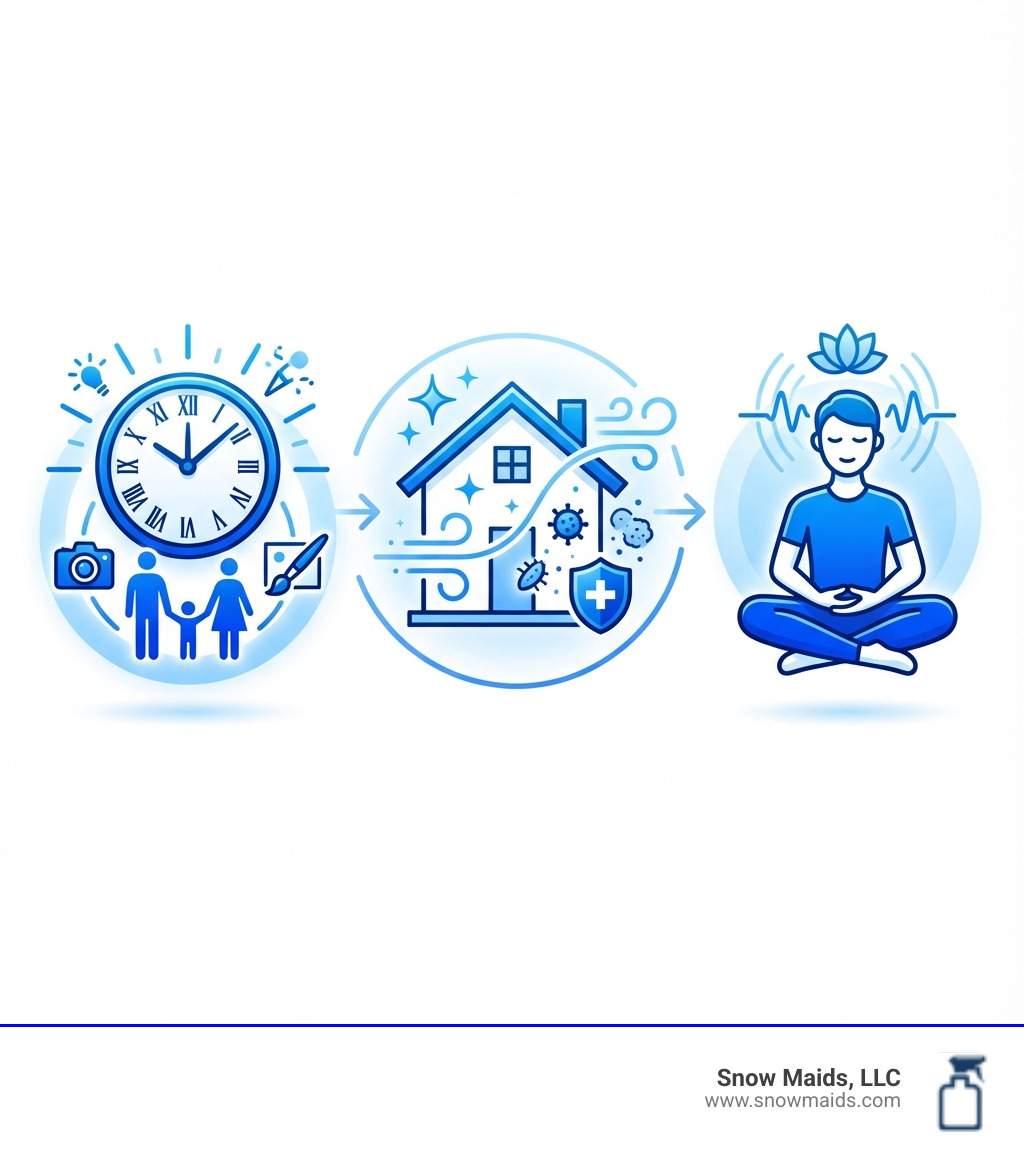 Snow Maids, LLC
www.snowmaids.com