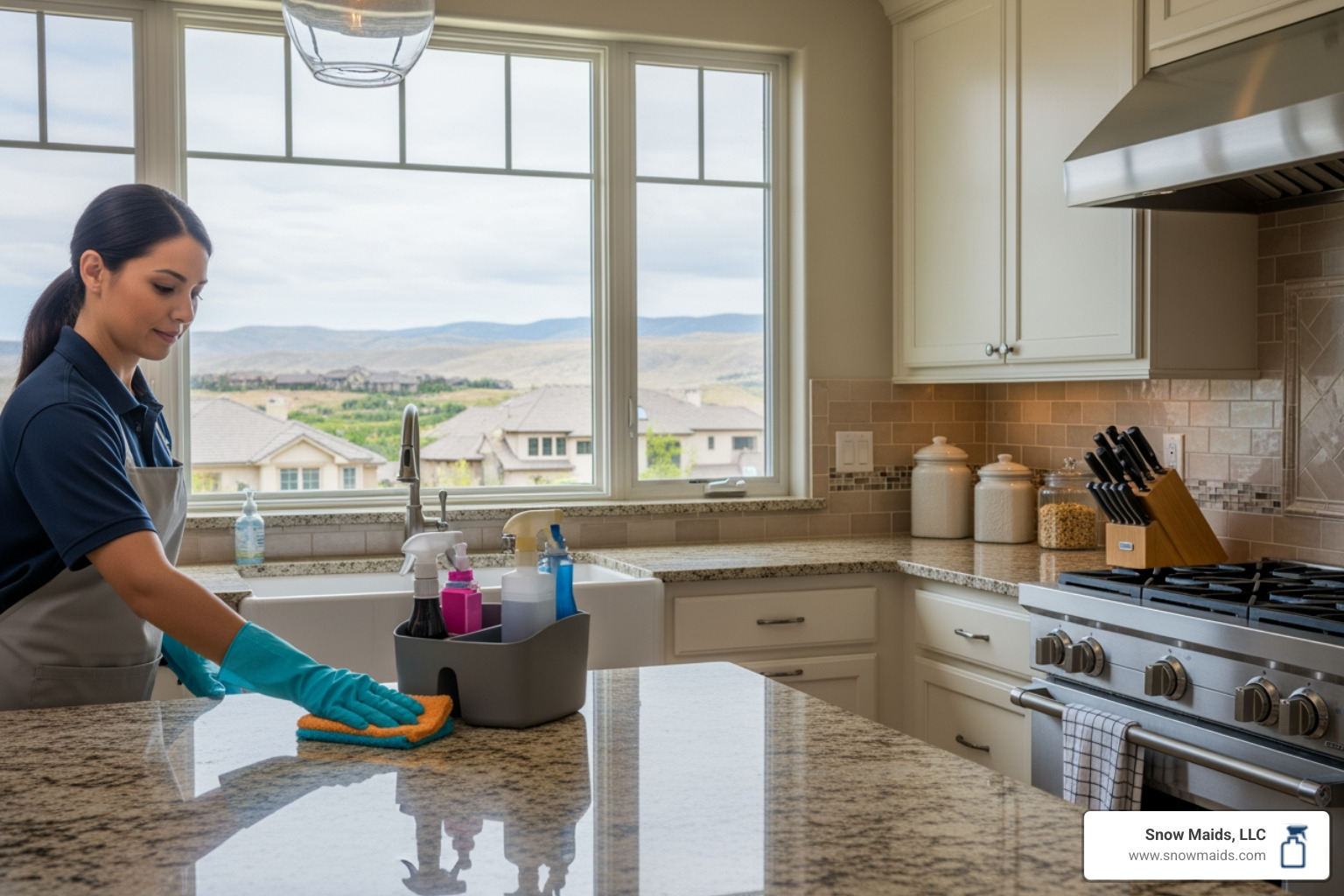 Snow Maids, LLC
www.snowmaids.com