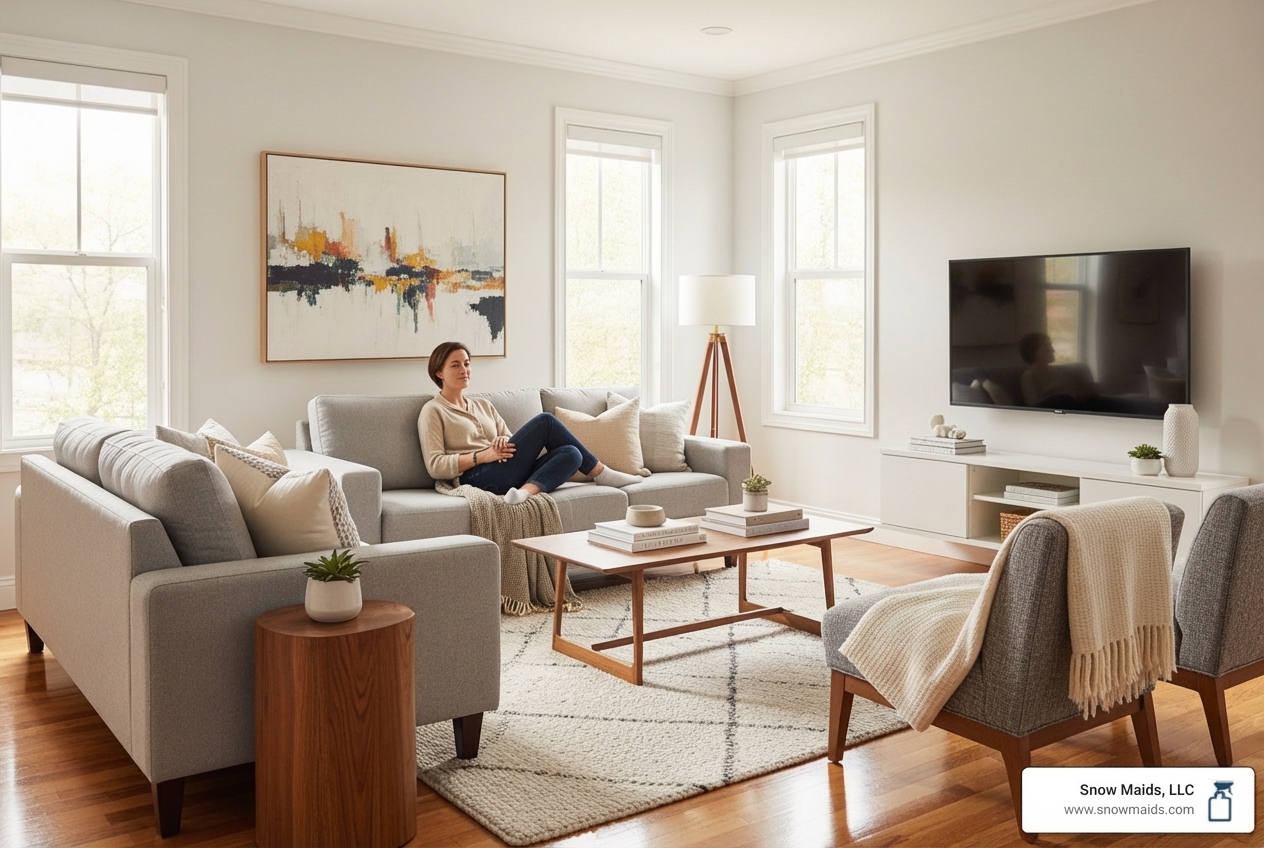 Snow Maids, LLC
www.snowmaids.com