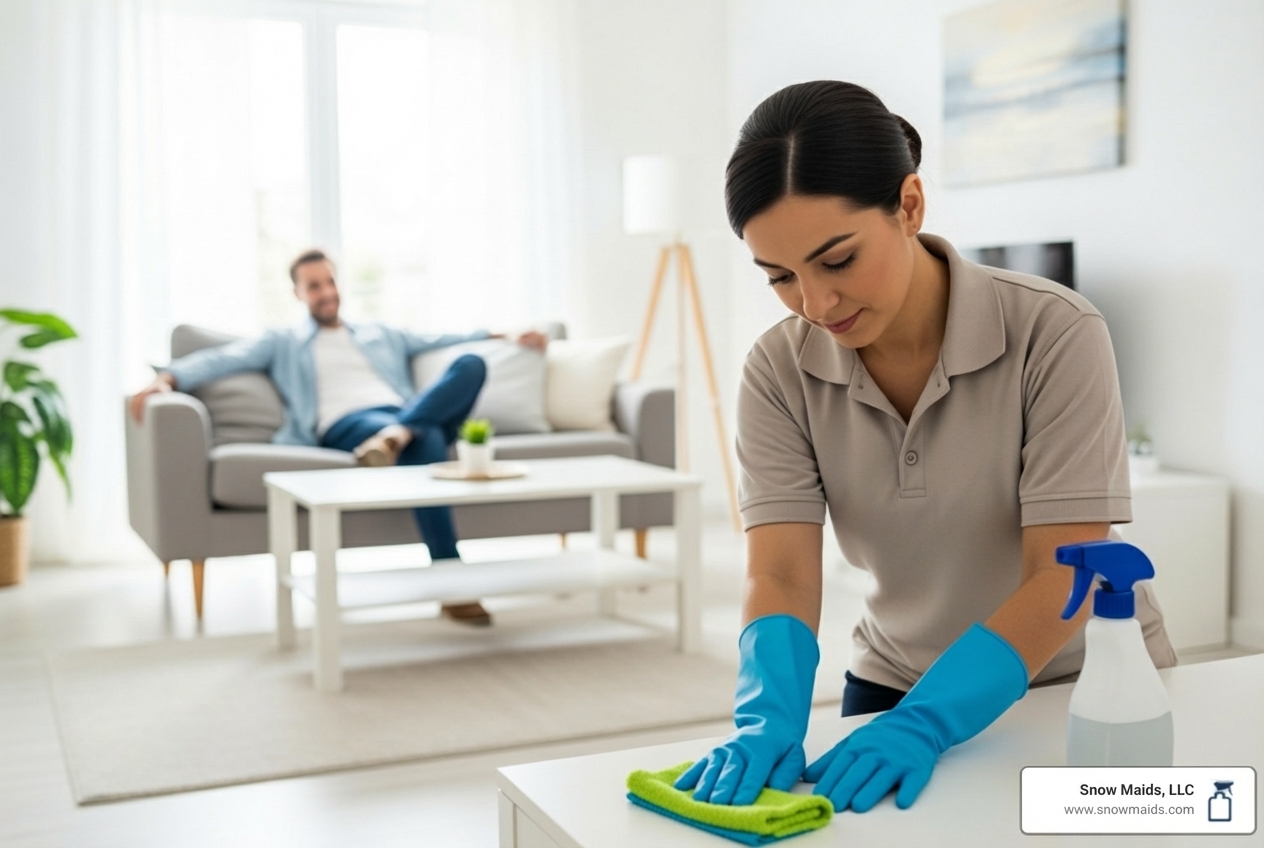 Snow Maids, LLC
www.snowmaids.com