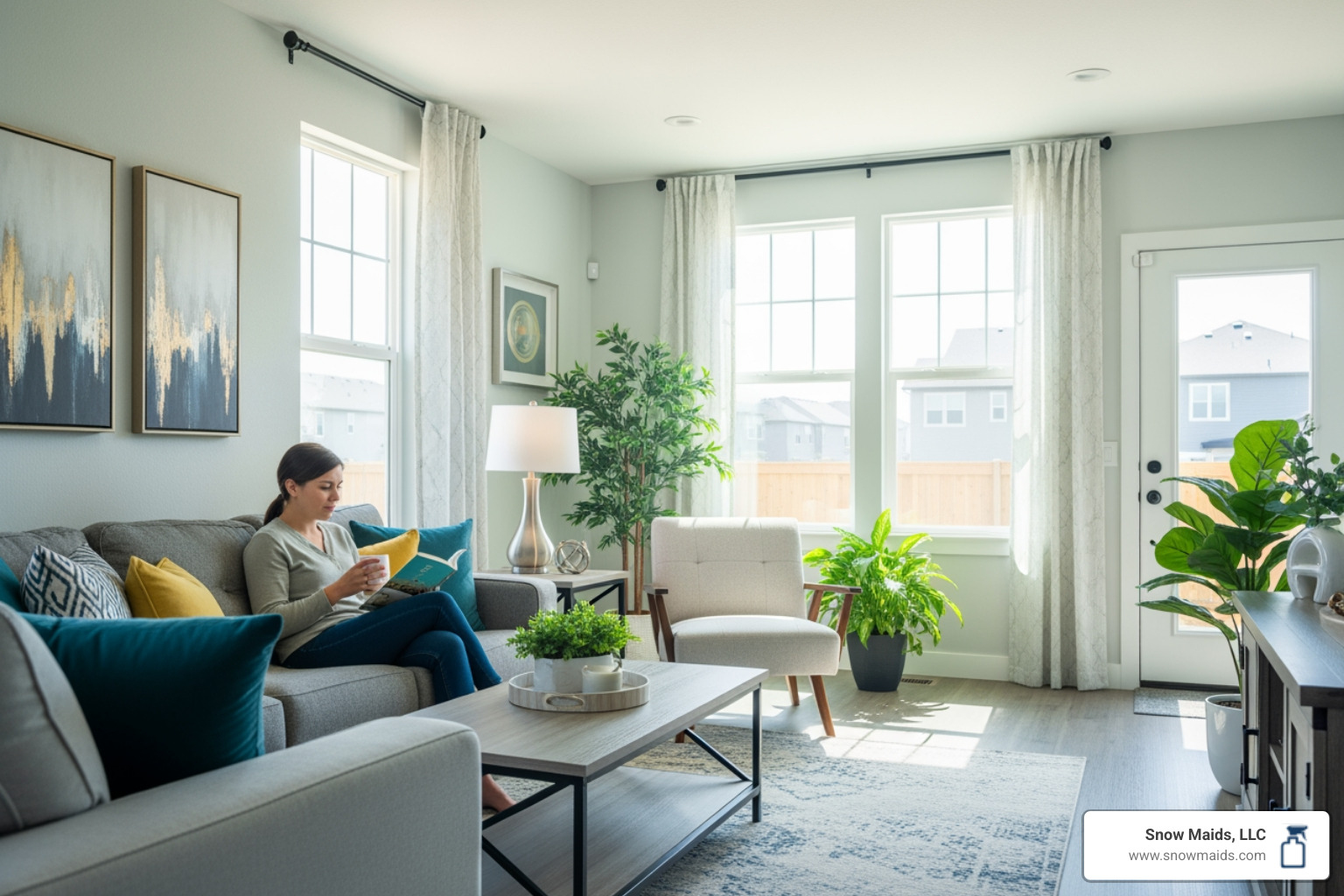 Snow Maids, LLC
www.snowmaids.com