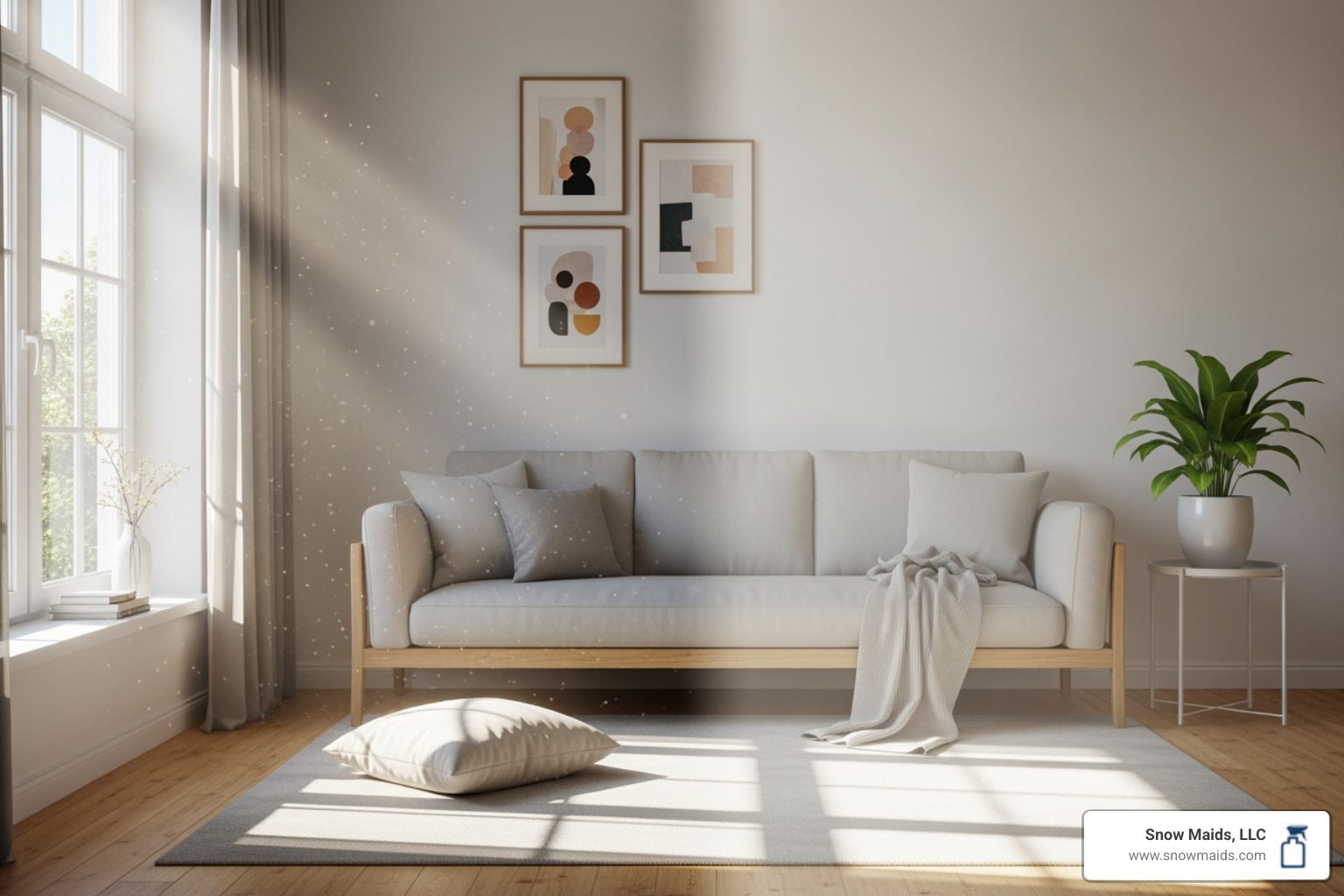 Snow Maids, LLC
www.snowmaids.com