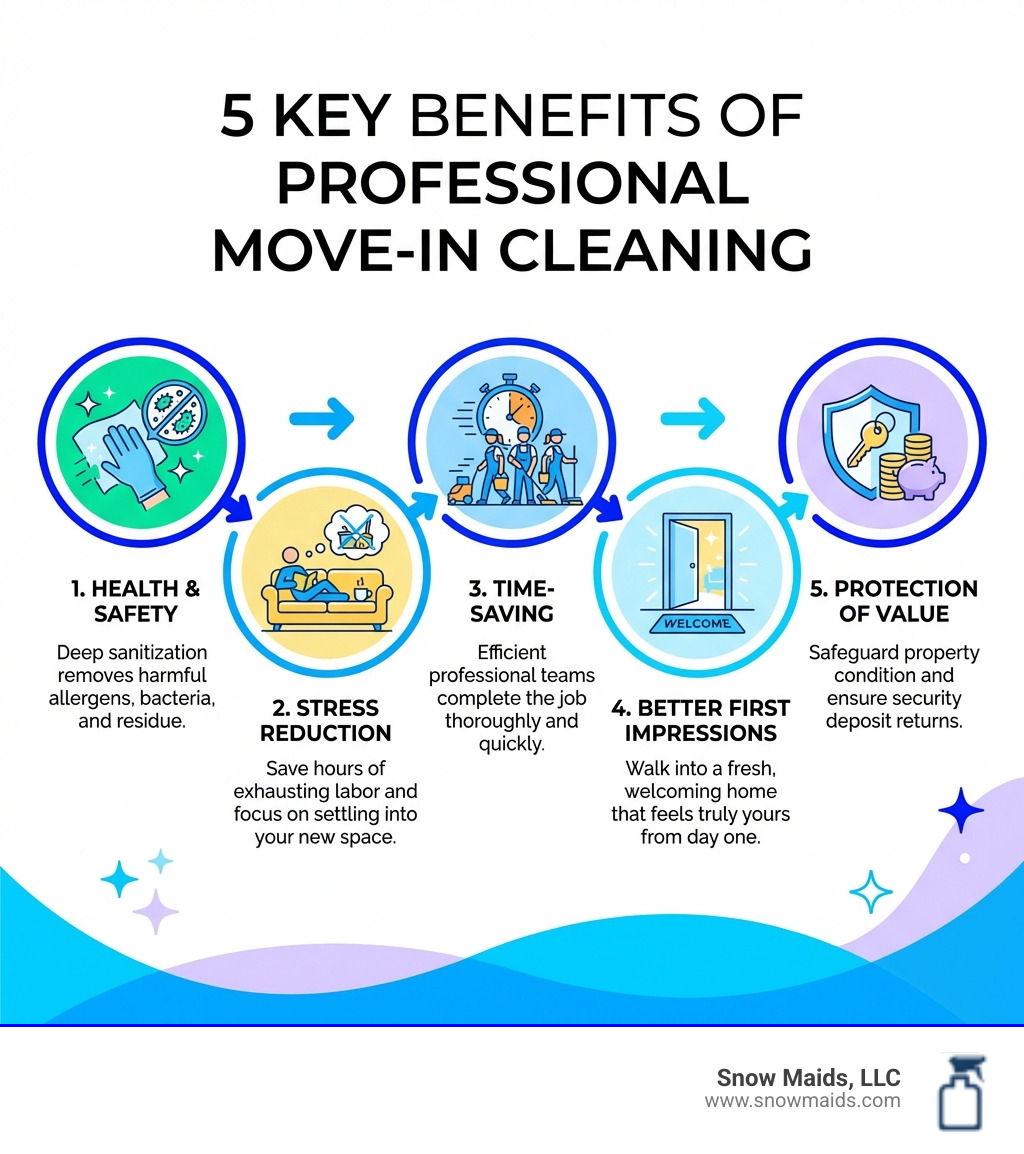 5 KEY BENEFITS OF PROFESSIONAL MOVE-IN CLEANING

1. HEALTH & SAFETY

Deep sanitization removes harmful allergens, bacteria, and residue.

2. STRESS REDUCTION

Save hours of exhausting labor and focus on settling into your new space.

3. TIME-SAVING

Efficient professional teams complete the job thoroughly and quickly.

WELCOME

4. BETTER FIRST IMPRESSIONS

Walk into a fresh, welcoming home that feels truly yours from day one.

5. PROTECTION OF VALUE

Safeguard property condition and ensure security deposit returns.

Snow Maids, LLC
www.snowmaids.com