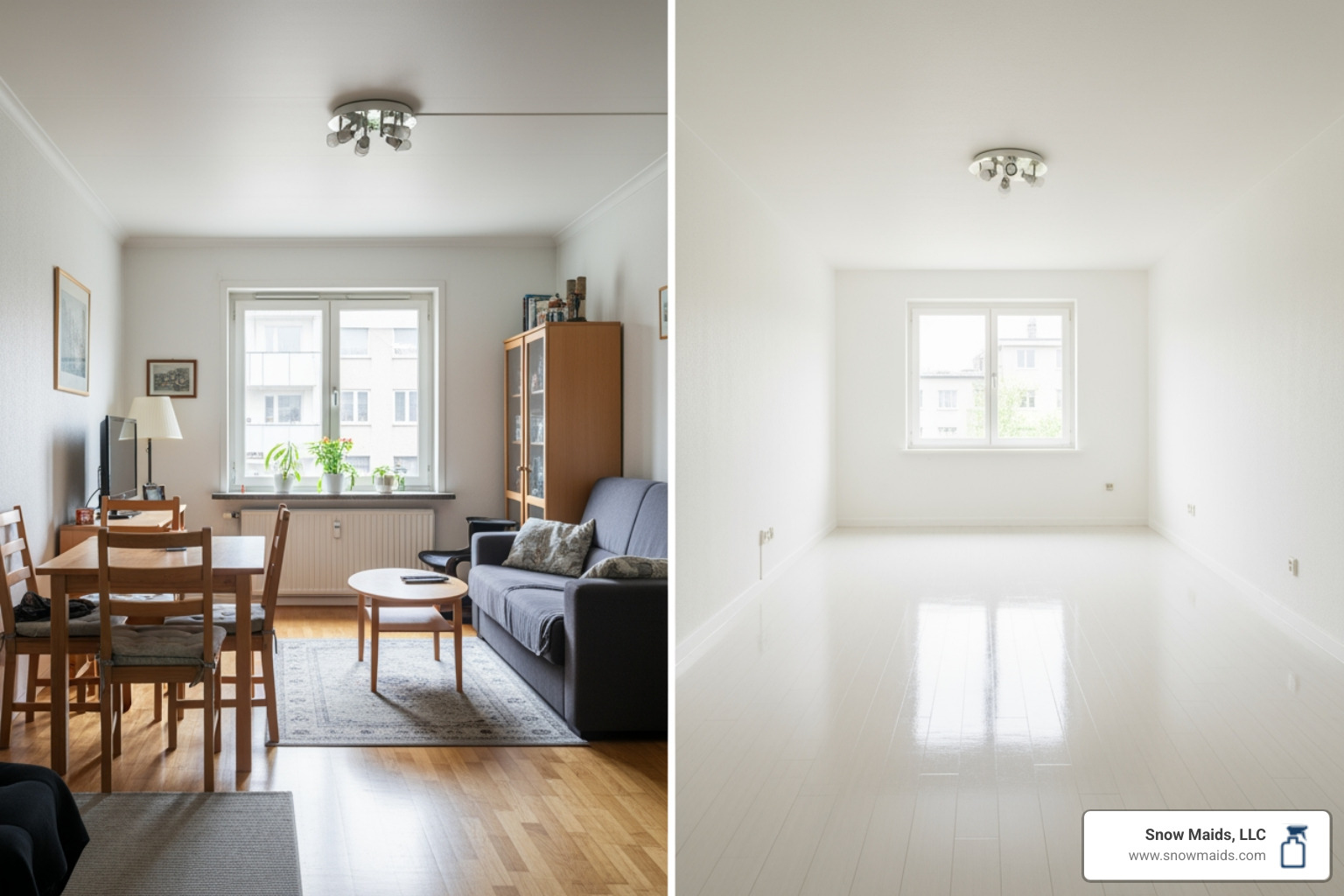 Snow Maids, LLC
www.snowmaids.com