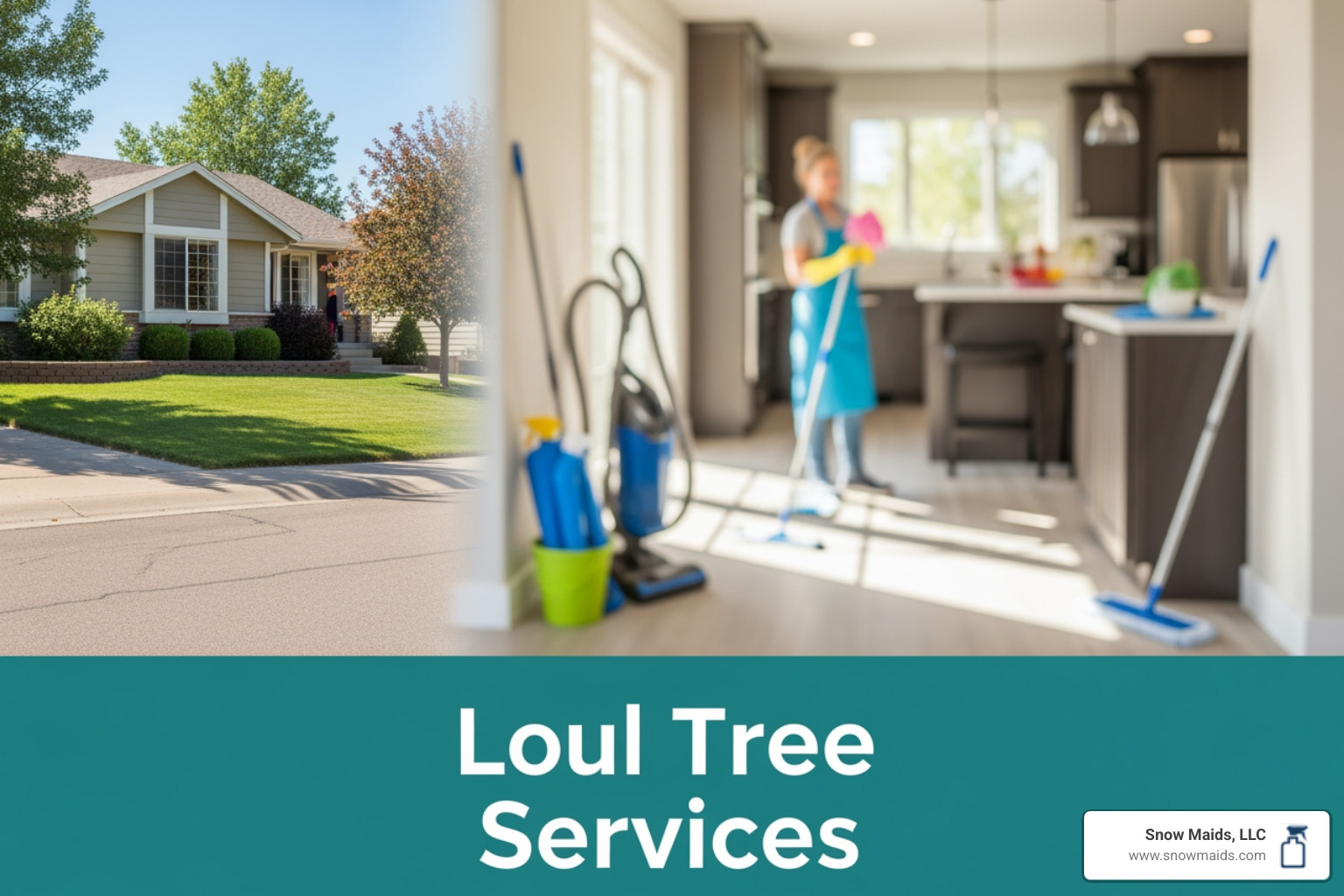 Loul Tree Services

Snow Maids, LLC
www.snowmaids.com