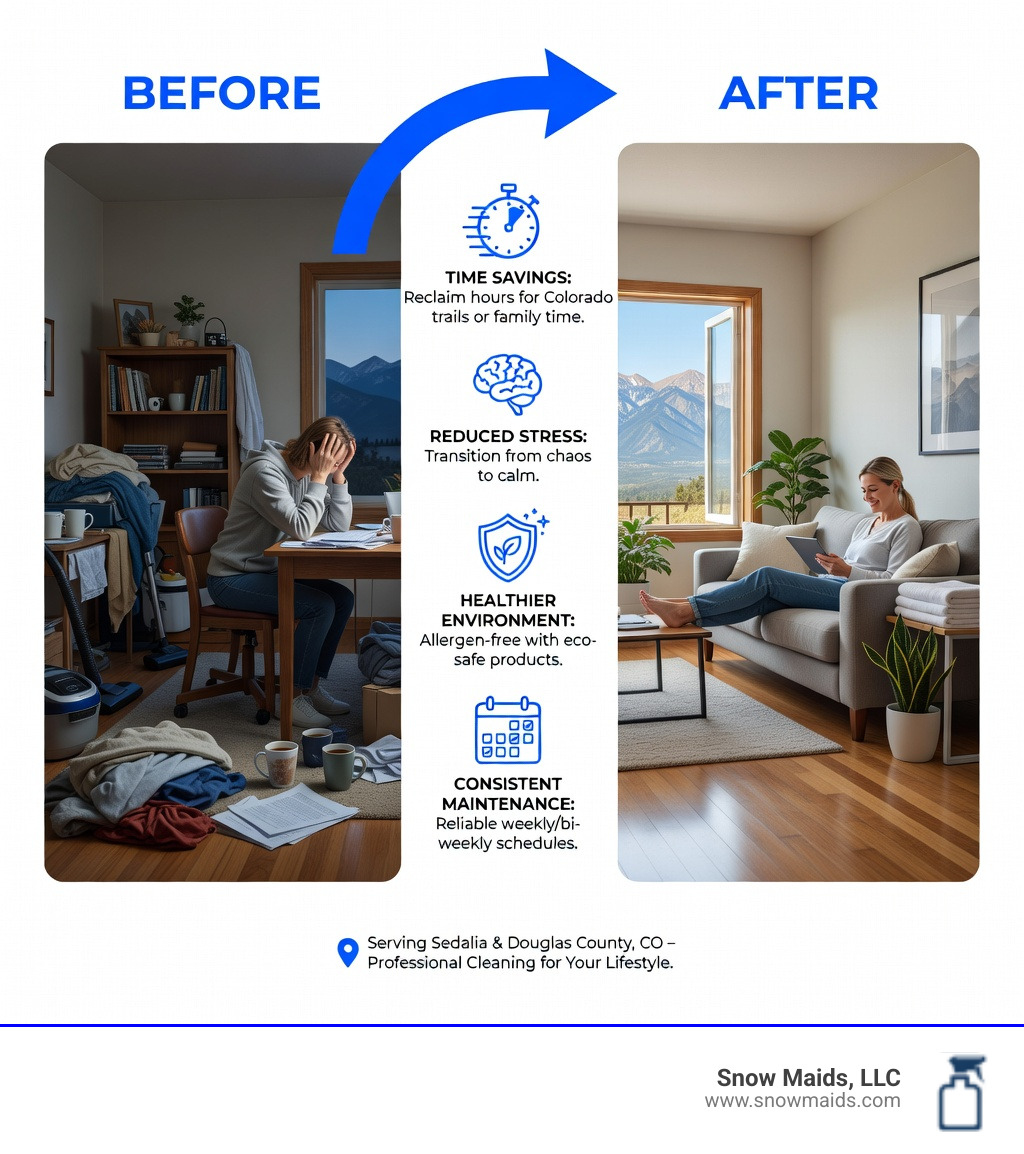 BEFORE

AFTER

TIME SAVINGS:
Reclaim hours for Colorado trails or family time.

REDUCED STRESS:
Transition from chaos to calm.

HEALTHIER ENVIRONMENT:
Allergen-free with eco-safe products.

CONSISTENT MAINTENANCE:
Reliable weekly/bi-weekly schedules.

Serving Sedalia & Douglas County, CO – Professional Cleaning for Your Lifestyle.

Snow Maids, LLC
www.snowmaids.com