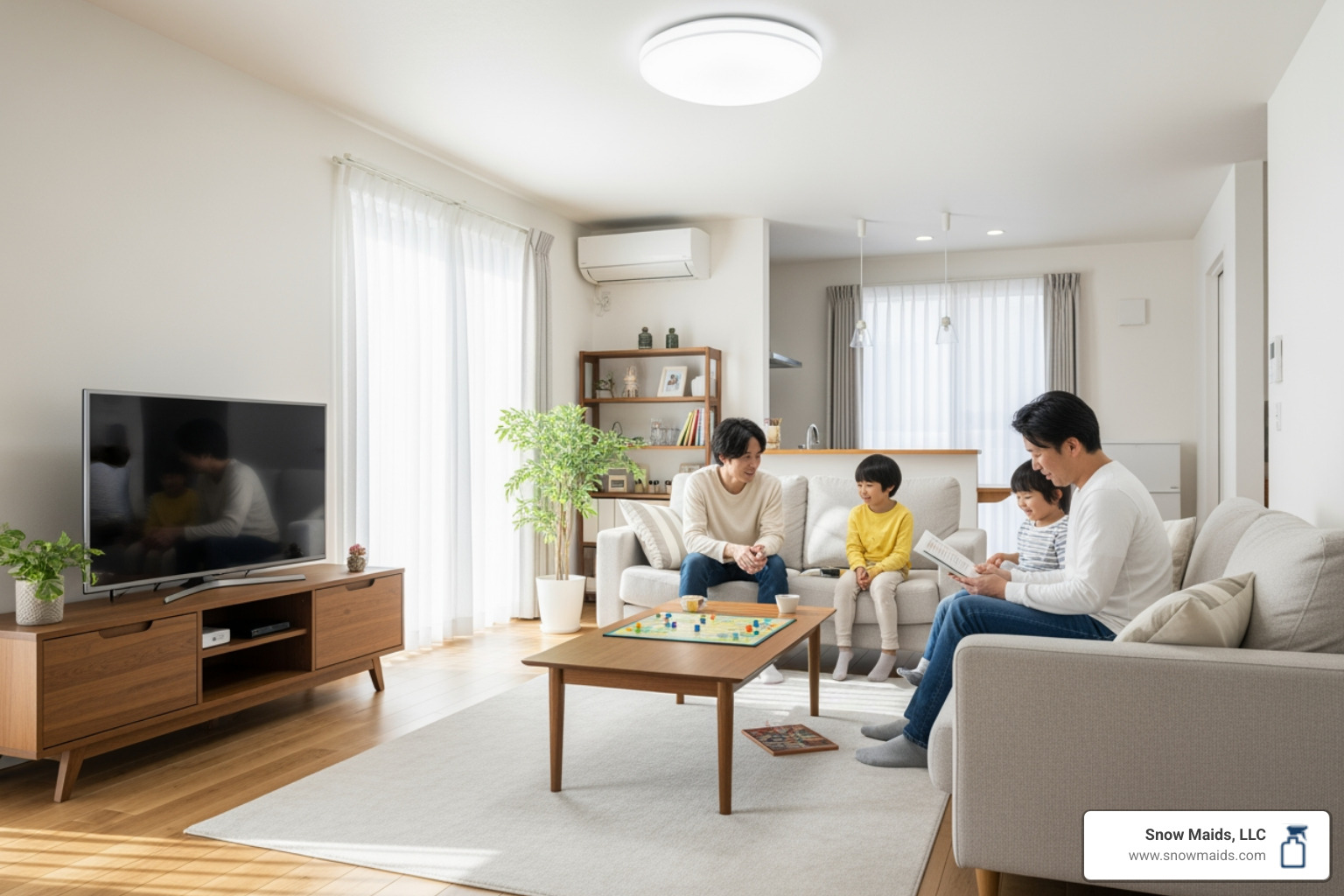 Snow Maids, LLC
www.snowmaids.com