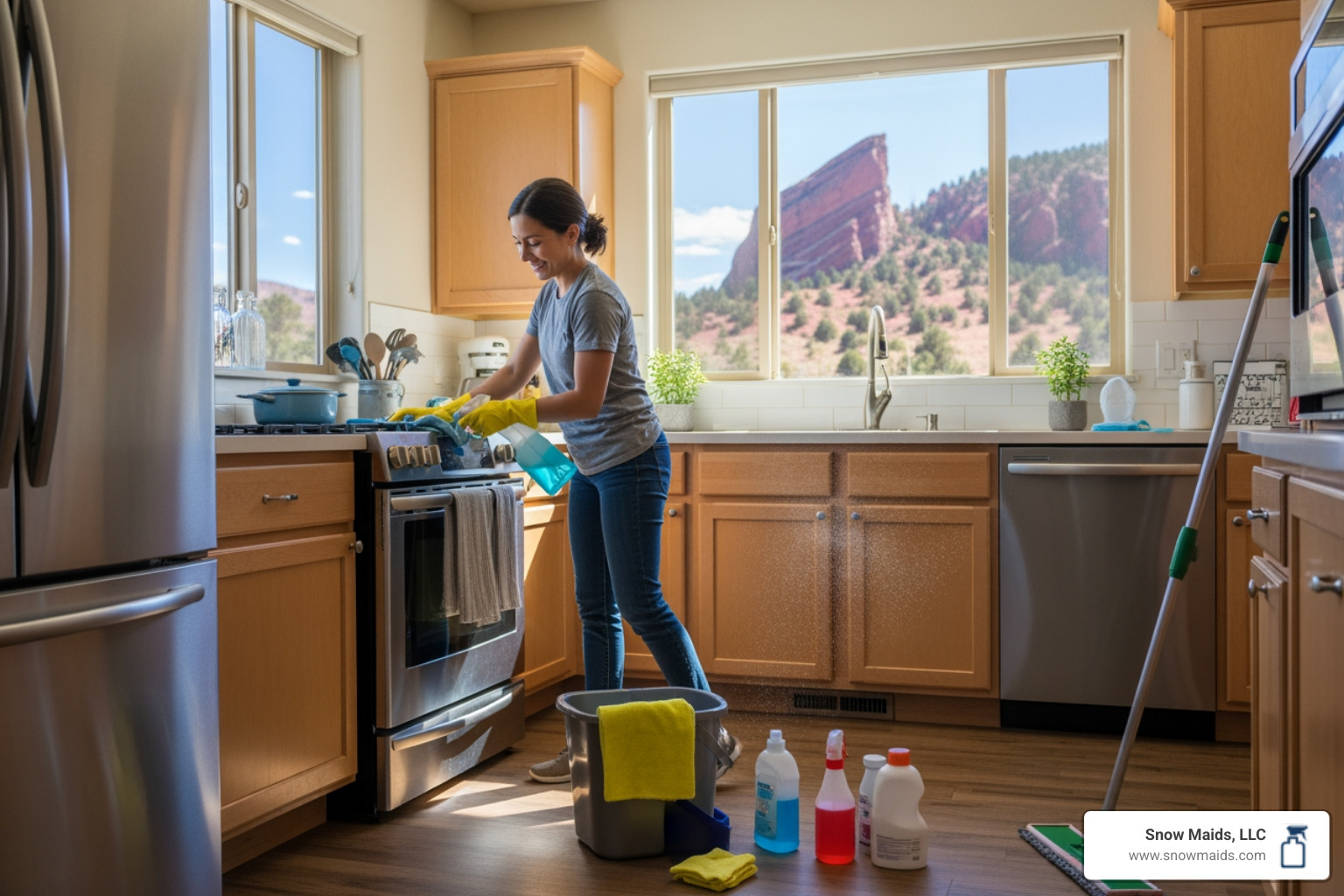 Snow Maids, LLC
www.snowmaids.com