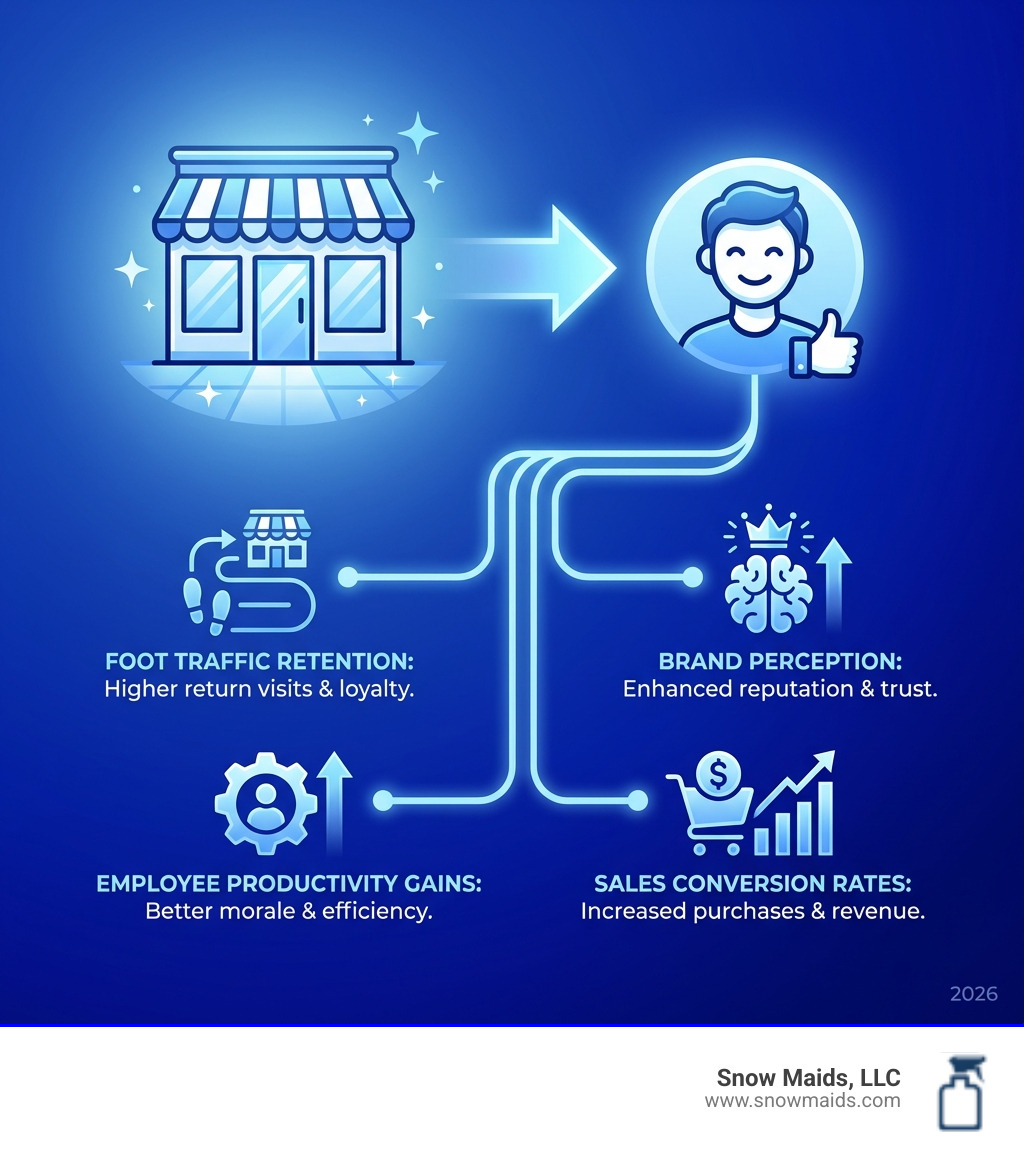 FOOT TRAFFIC RETENTION:
Higher return visits & loyalty.

BRAND PERCEPTION:
Enhanced reputation & trust.

EMPLOYEE PRODUCTIVITY GAINS:
Better morale & efficiency.

SALES CONVERSION RATES:
Increased purchases & revenue.

2026

Snow Maids, LLC
www.snowmaids.com