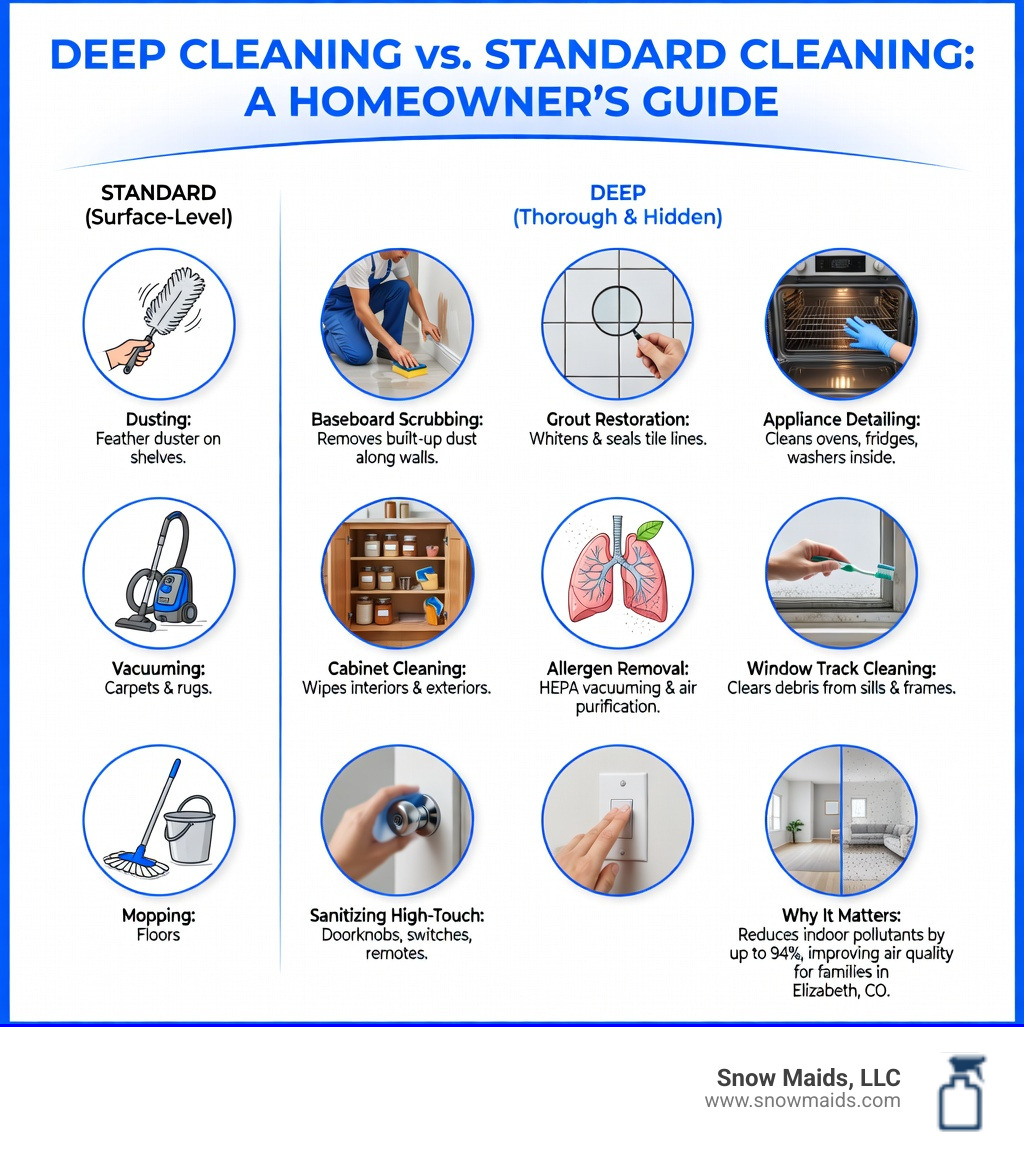 DEEP CLEANING vs. STANDARD CLEANING: A HOMEOWNER'S GUIDE

STANDARD
(Surface-Level)

Dusting:
Feather duster on shelves.

Vacuuming:
Carpets & rugs.

Mopping:
Floors

DEEP
(Thorough & Hidden)

Baseboard Scrubbing:
Removes built-up dust along walls.

Grout Restoration:
Whitens & seals tile lines.

Appliance Detailing:
Cleans ovens, fridges, washers inside.

Cabinet Cleaning:
Wipes interiors & exteriors.

Allergen Removal:
HEPA vacuuming & air purification.

Window Track Cleaning:
Clears debris from sills & frames.

Sanitizing High-Touch:
Doorknobs, switches, remotes.

Why It Matters:
Reduces indoor pollutants by up to 94%, improving air quality for families in Elizabeth, CO.

Snow Maids, LLC
www.snowmaids.com