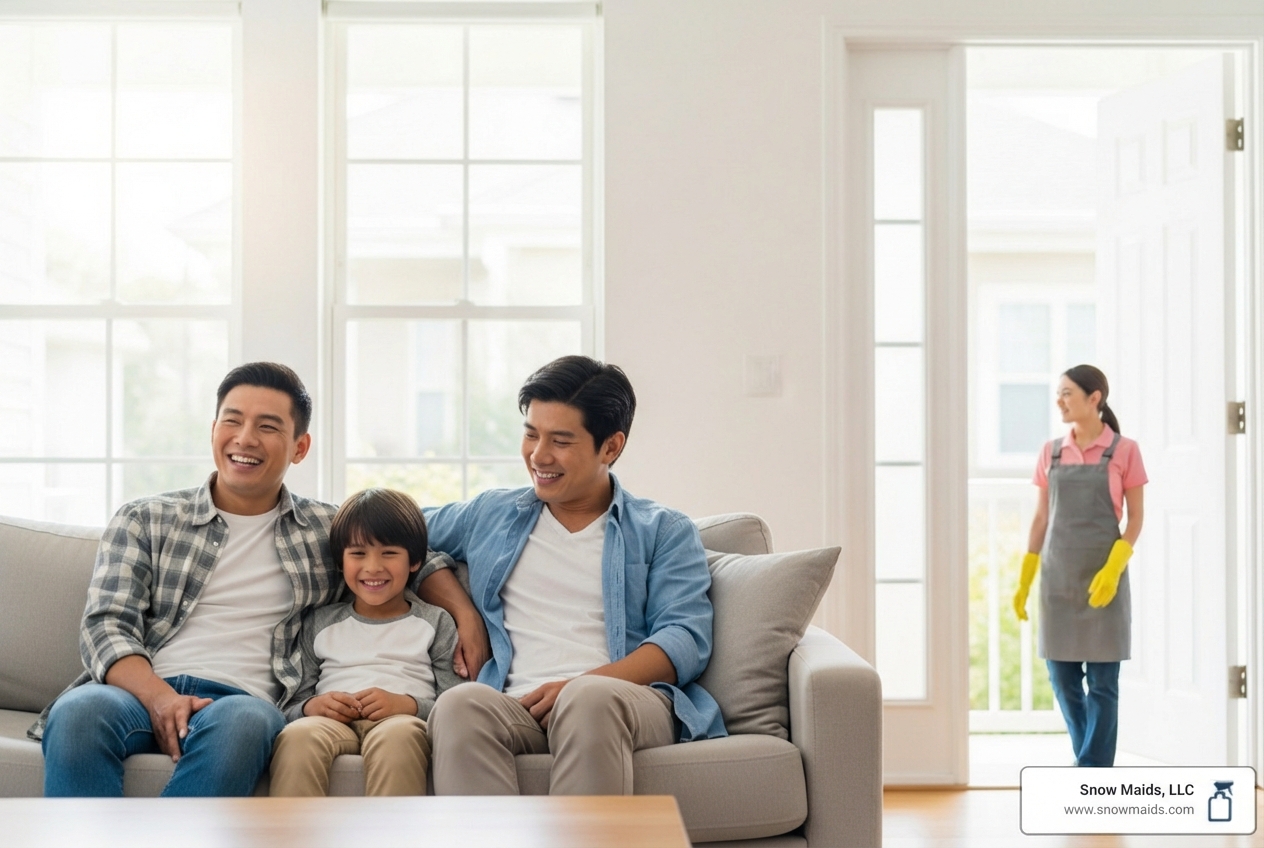 Snow Maids, LLC
www.snowmaids.com