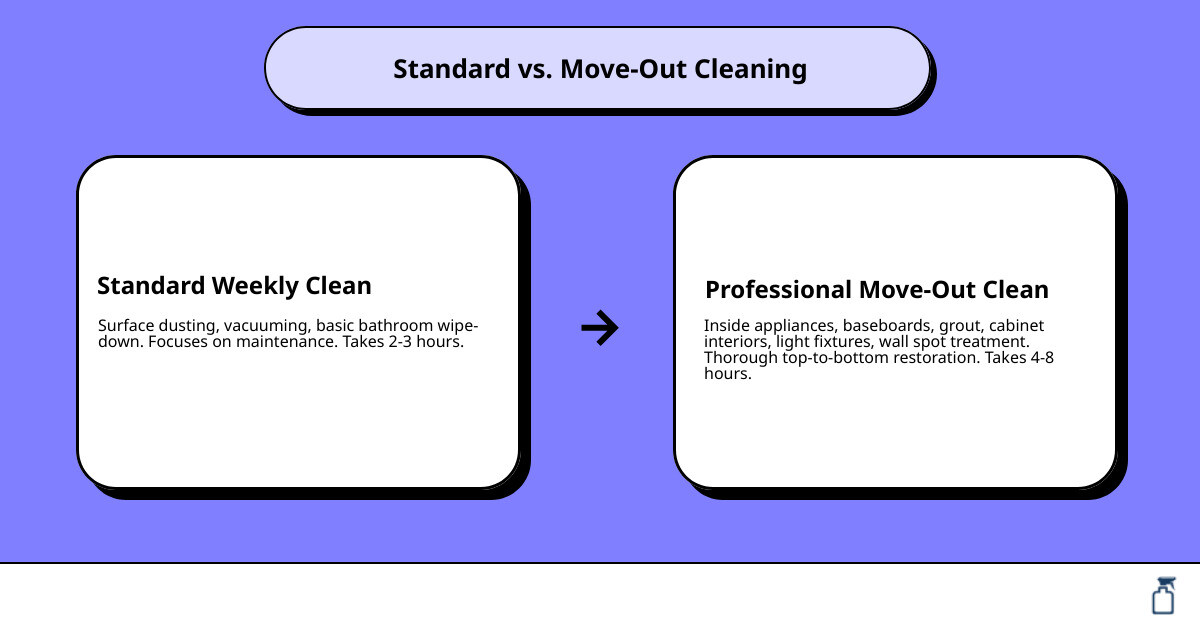 Standard vs. Move-Out Cleaning

Standard Weekly Clean

Surface dusting, vacuuming, basic bathroom wipe-down. Focuses on maintenance. Takes 2-3 hours.

→

Professional Move-Out Clean

Inside appliances, baseboards, grout, cabinet interiors, light fixtures, wall spot treatment. Thorough top-to-bottom restoration. Takes 4-8 hours.