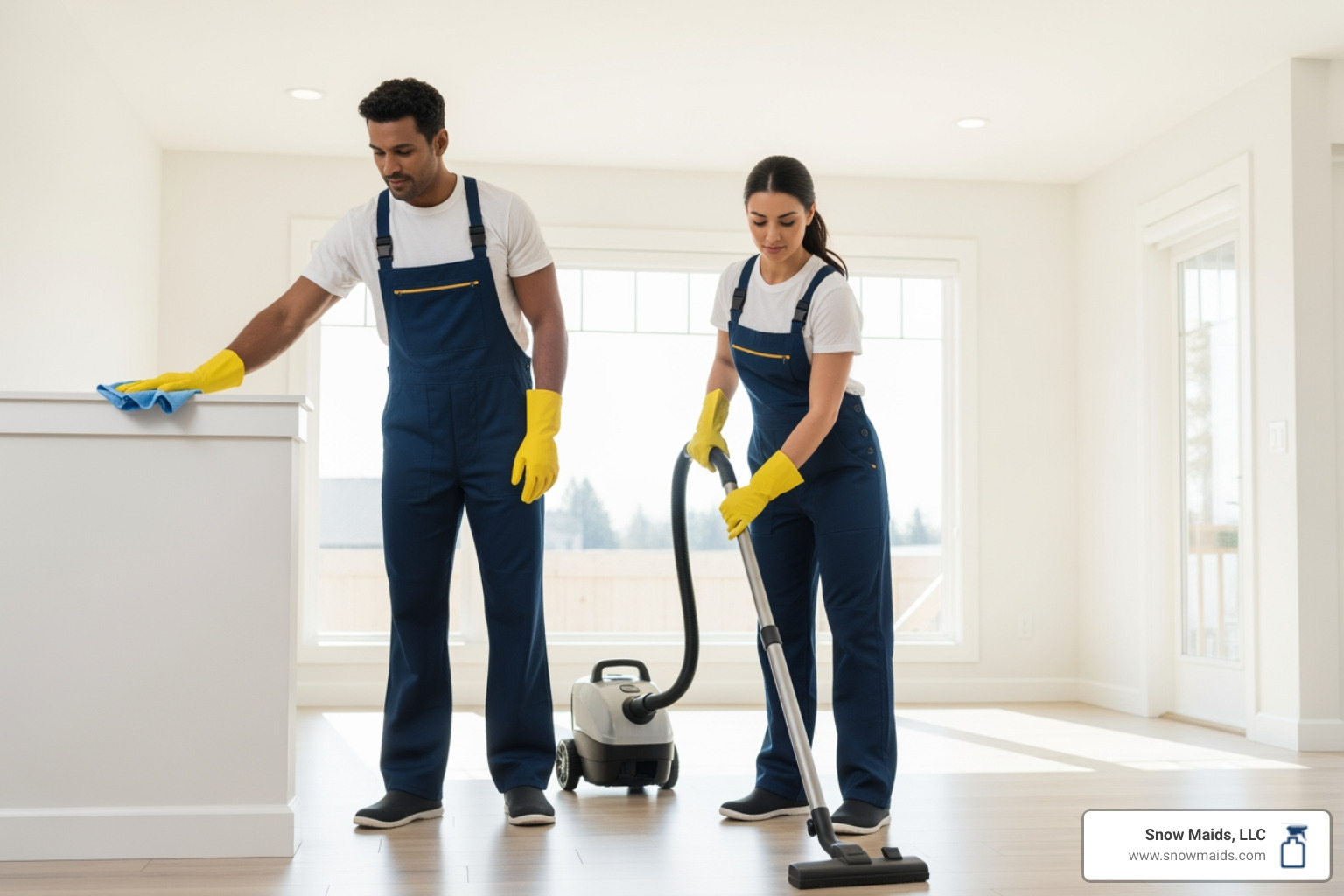 Snow Maids, LLC
www.snowmaids.com