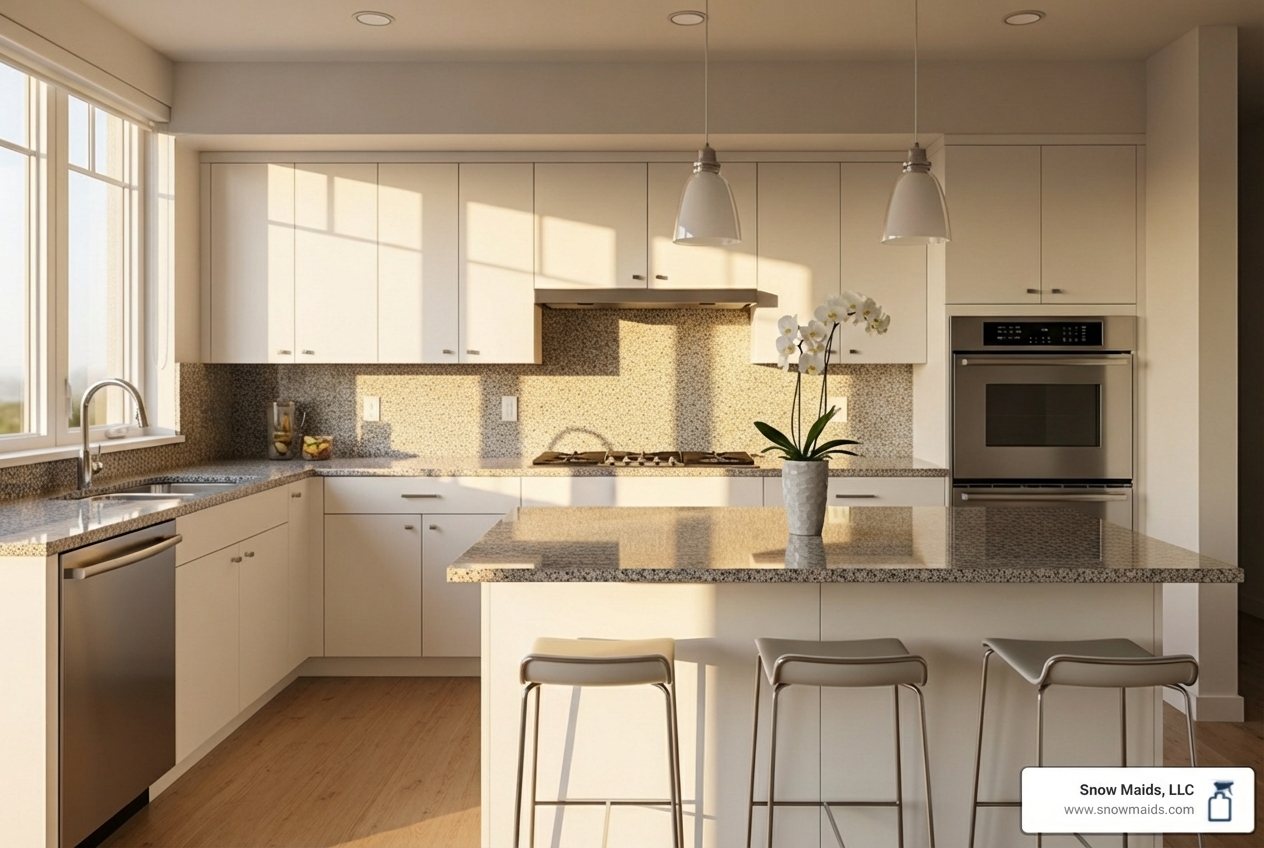 Snow Maids, LLC
www.snowmaids.com