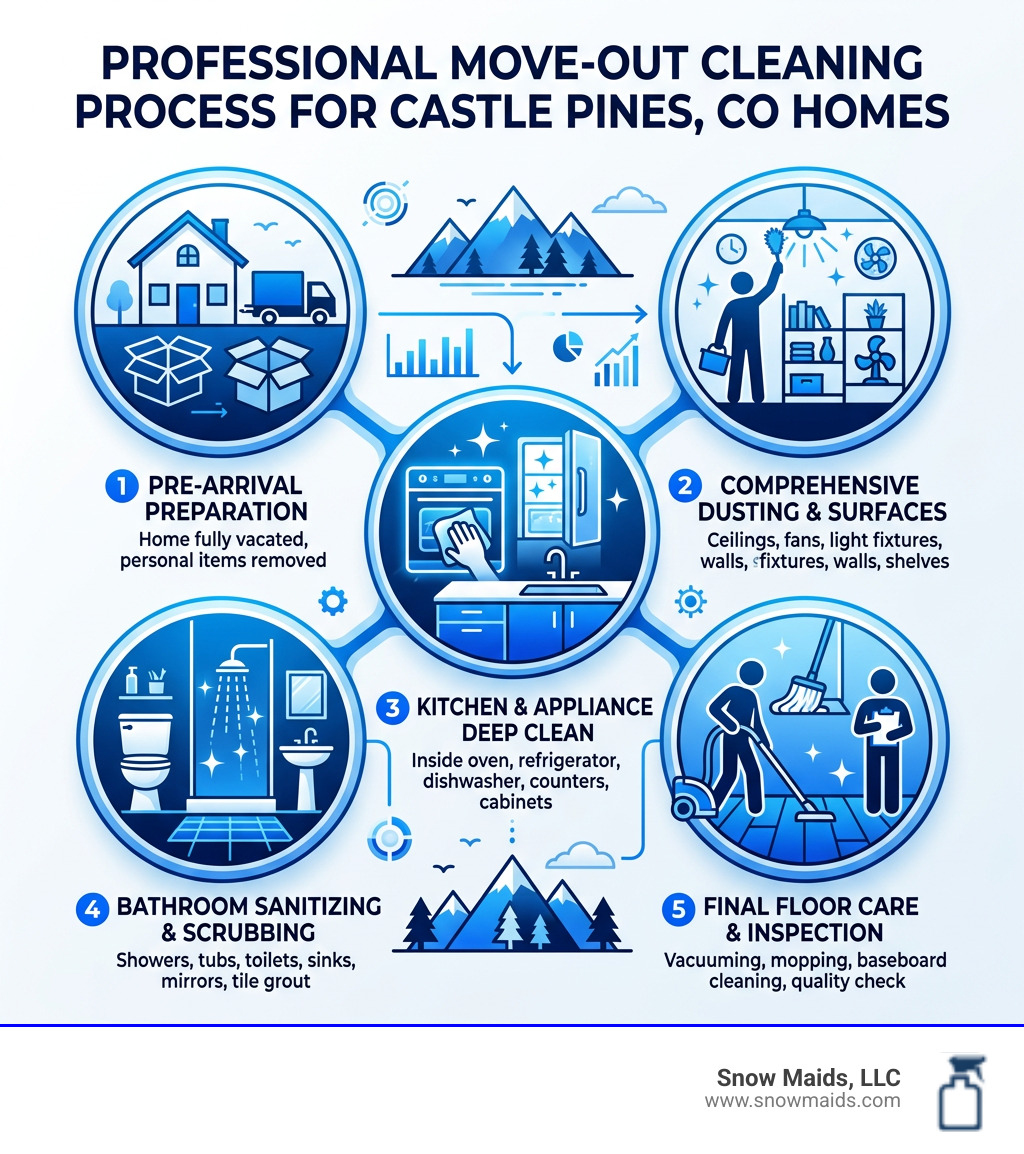 PROFESSIONAL MOVE-OUT CLEANING PROCESS FOR CASTLE PINES, CO HOMES

1 PRE-ARRIVAL PREPARATION
Home fully vacated, personal items removed

2 COMPREHENSIVE DUSTING & SURFACES
Ceilings, fans, light fixtures, walls, fixtures, walls, shelves

3 KITCHEN & APPLIANCE DEEP CLEAN
Inside oven, refrigerator, dishwasher, counters, cabinets

4 BATHROOM SANITIZING & SCRUBBING
Showers, tubs, toilets, sinks, mirrors, tile grout

5 FINAL FLOOR CARE & INSPECTION
Vacuuming, mopping, baseboard cleaning, quality check

Snow Maids, LLC
www.snowmaids.com