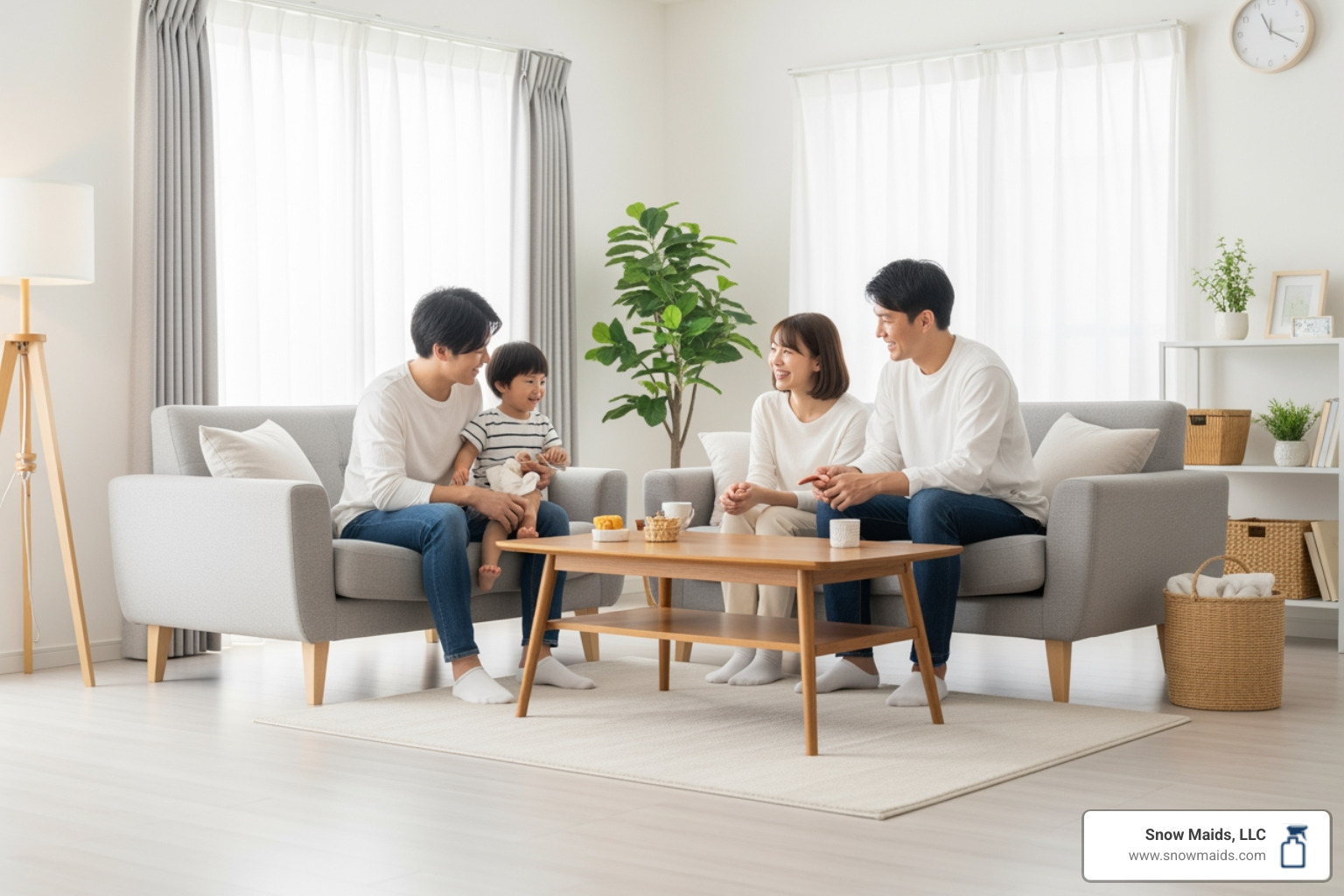 Snow Maids, LLC
www.snowmaids.com